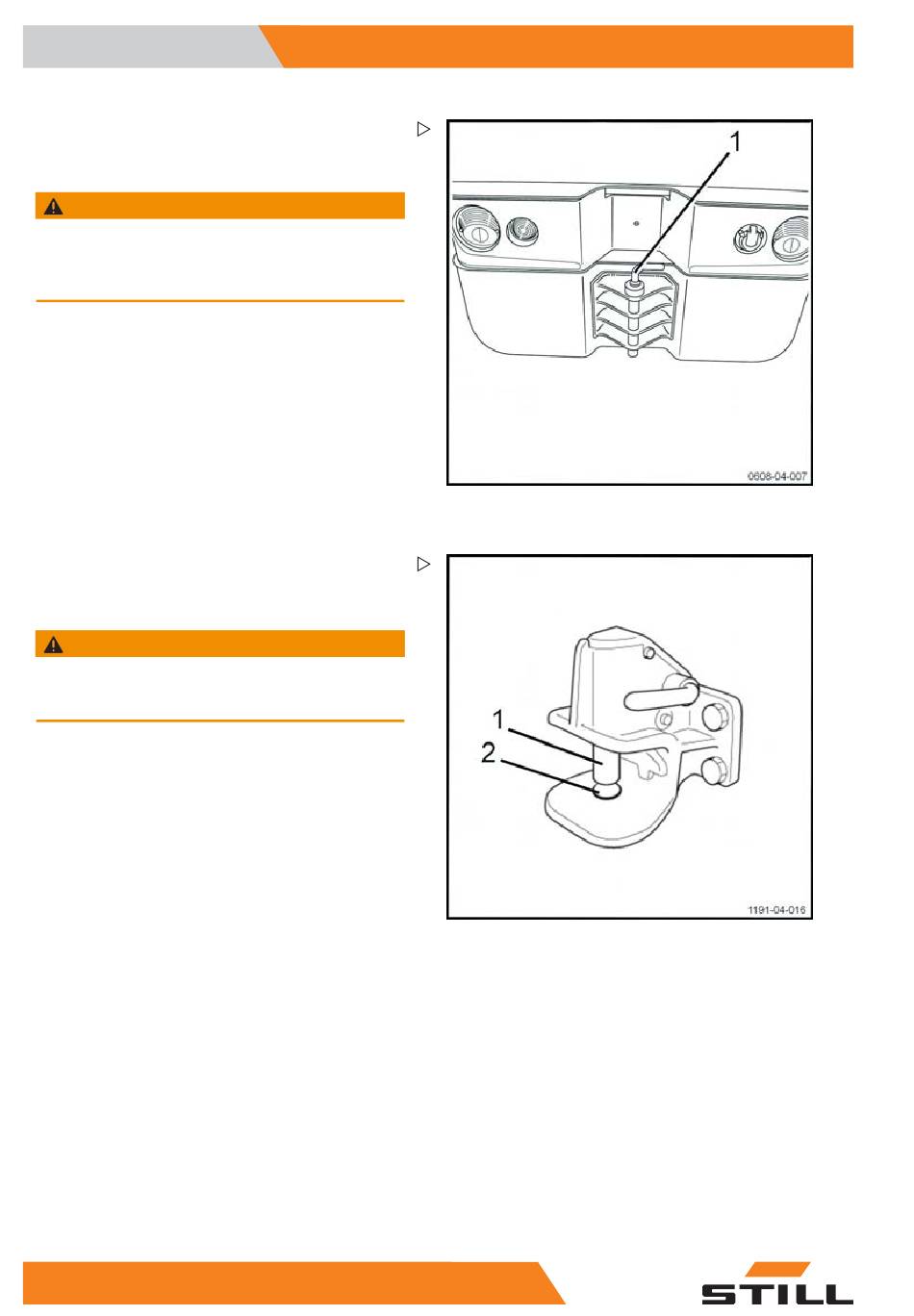 1

0608-04-007

1

2

1191-04-016

STILL