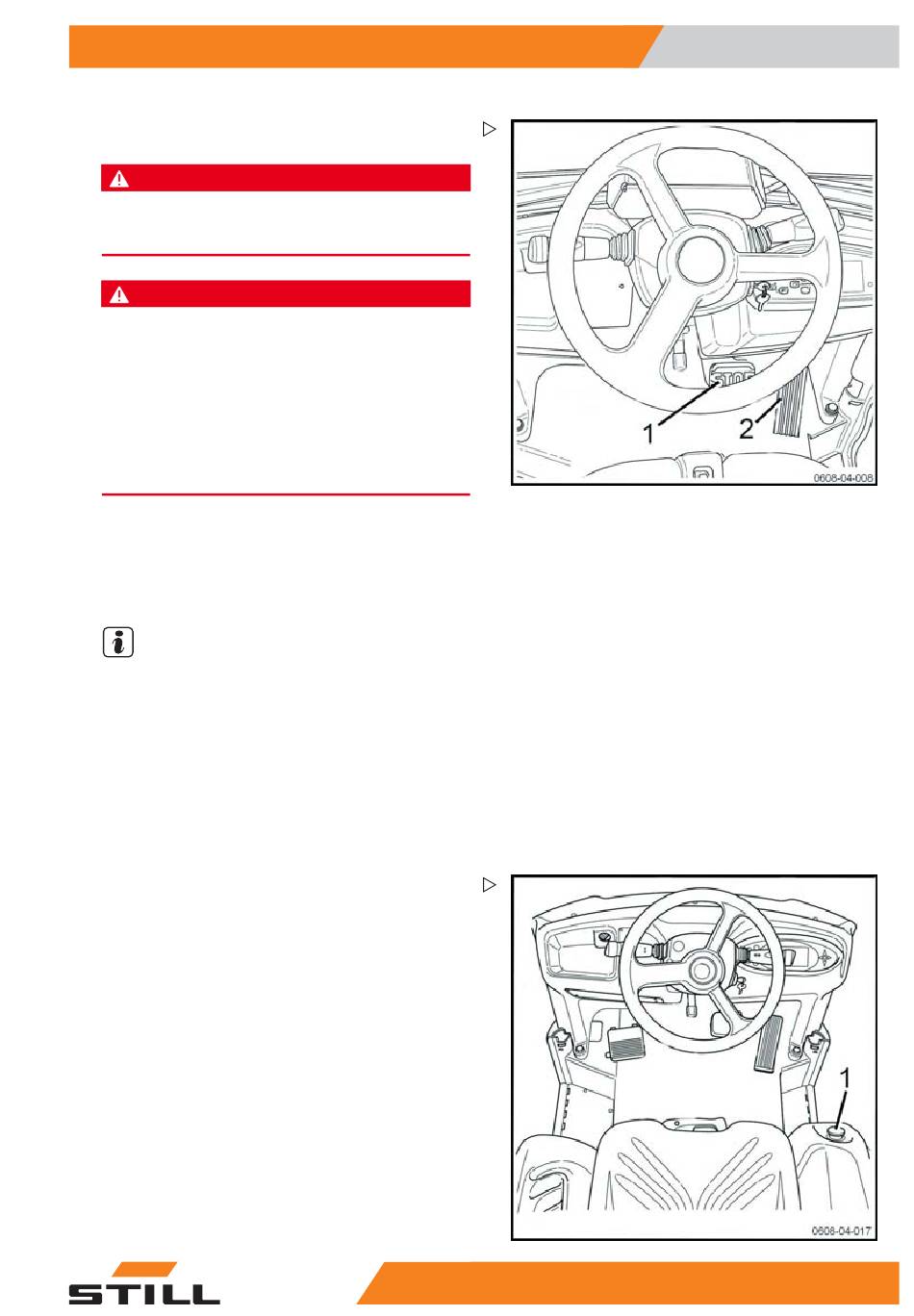 1

2

0608-04-008

1

0608-04-017

STILL