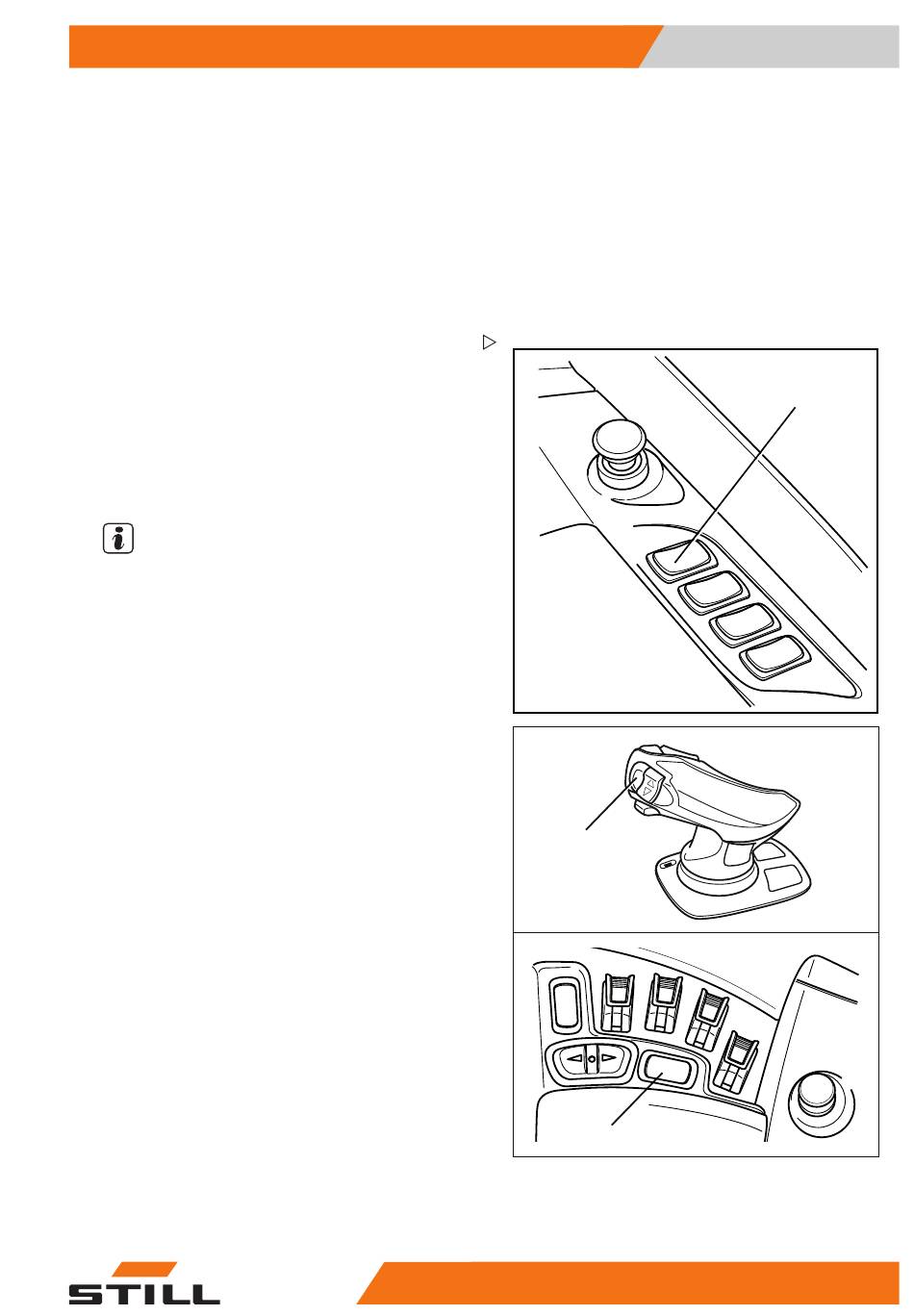 STILL