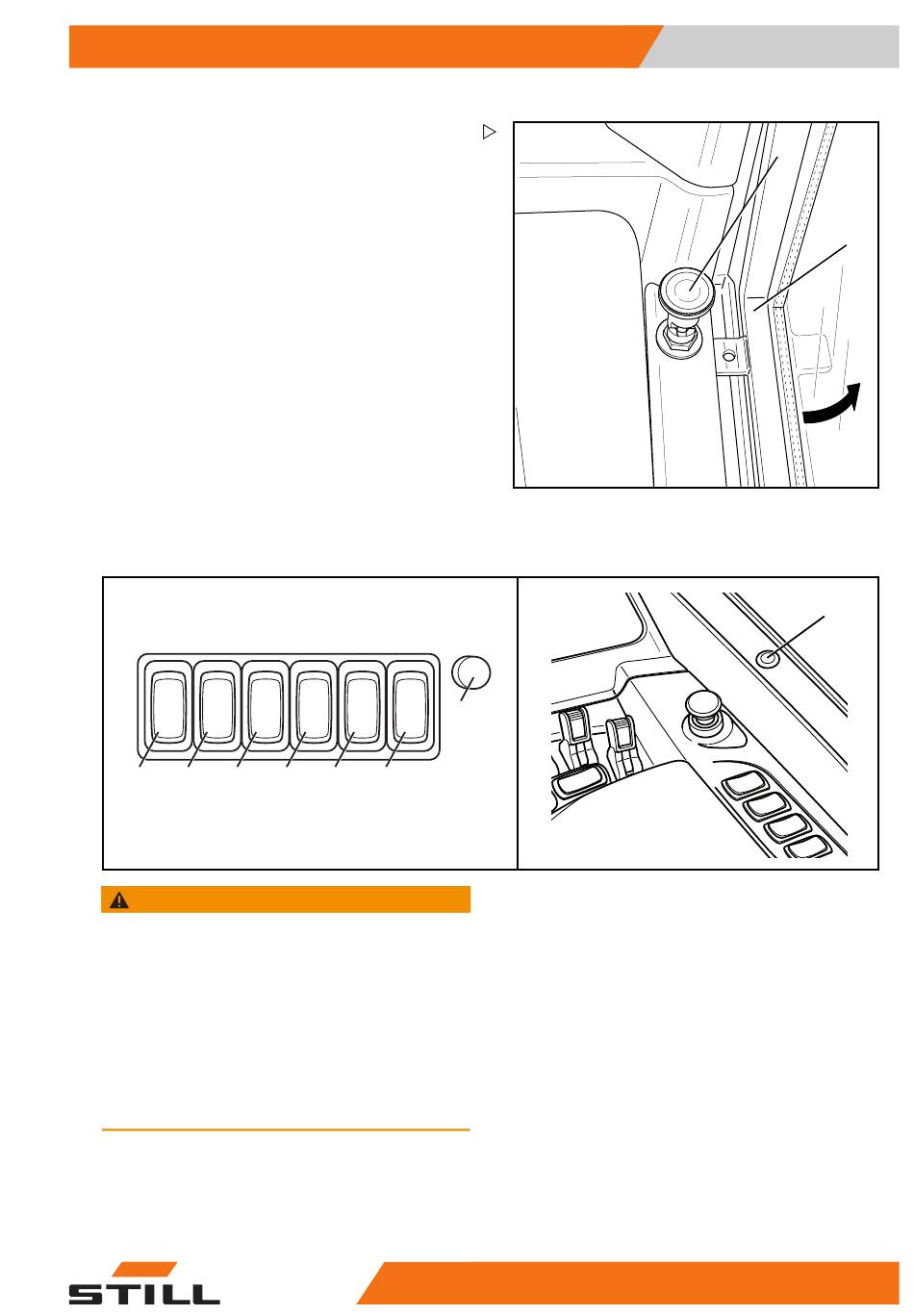 STILL