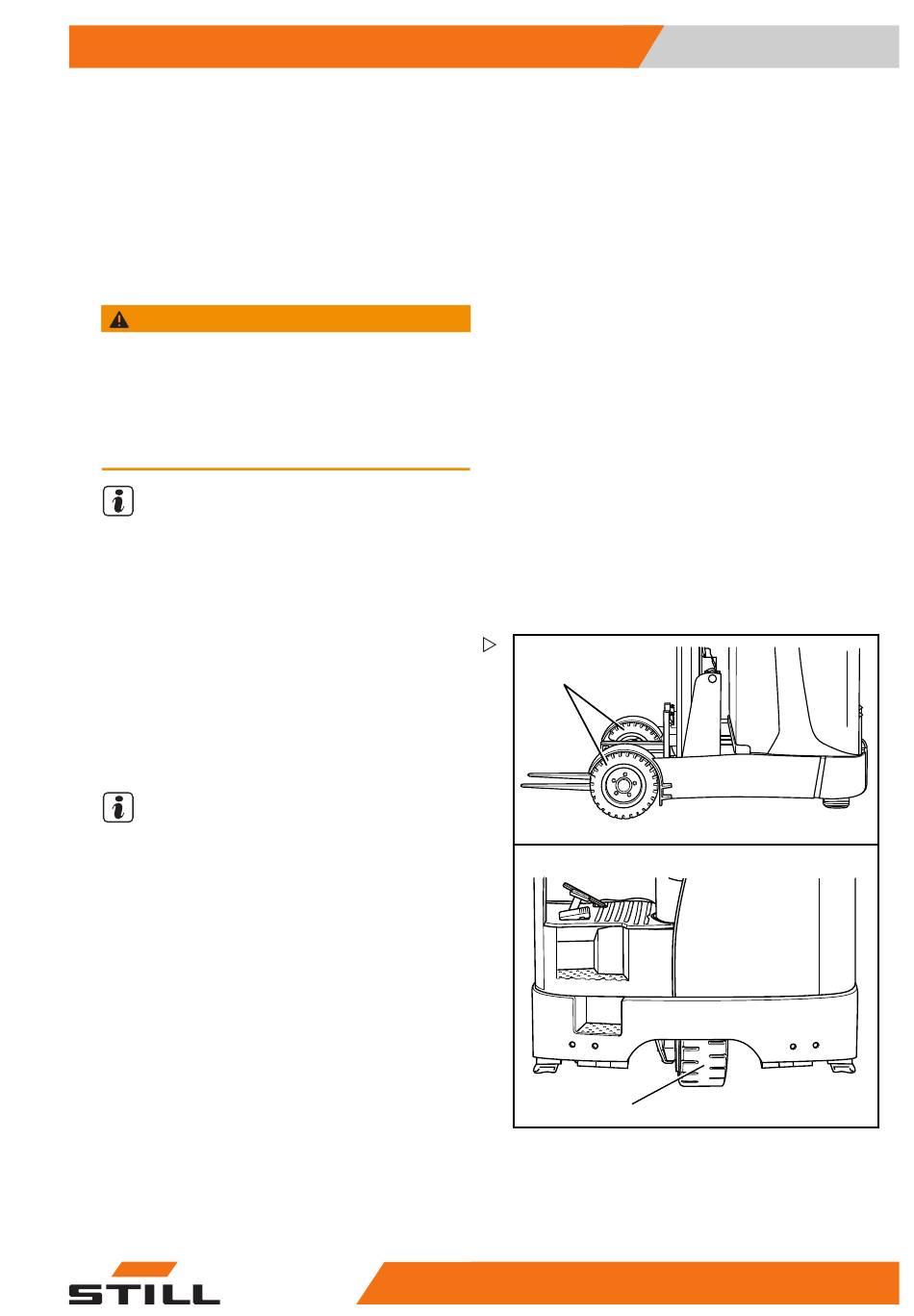 STILL