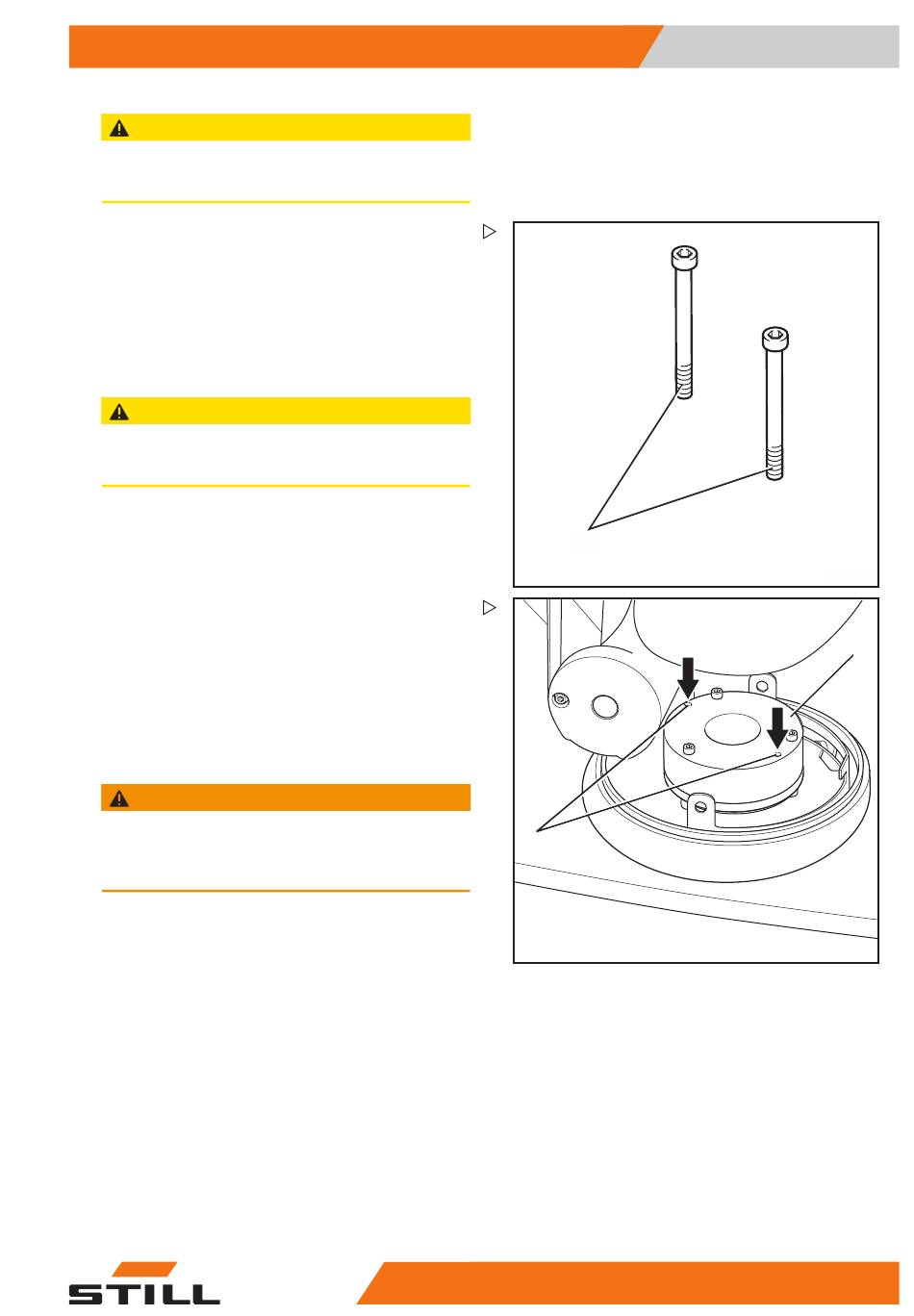 STILL