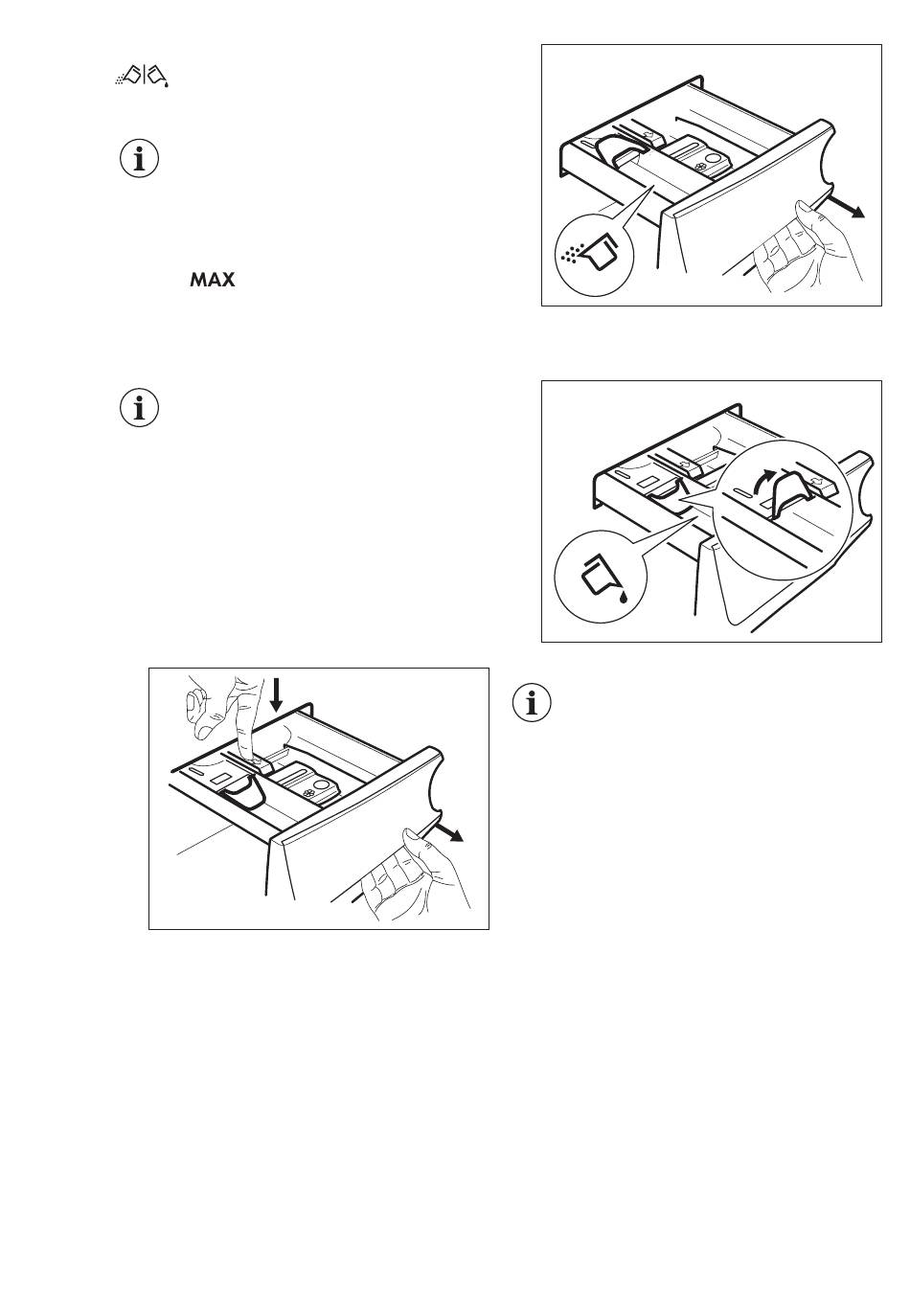 MAX