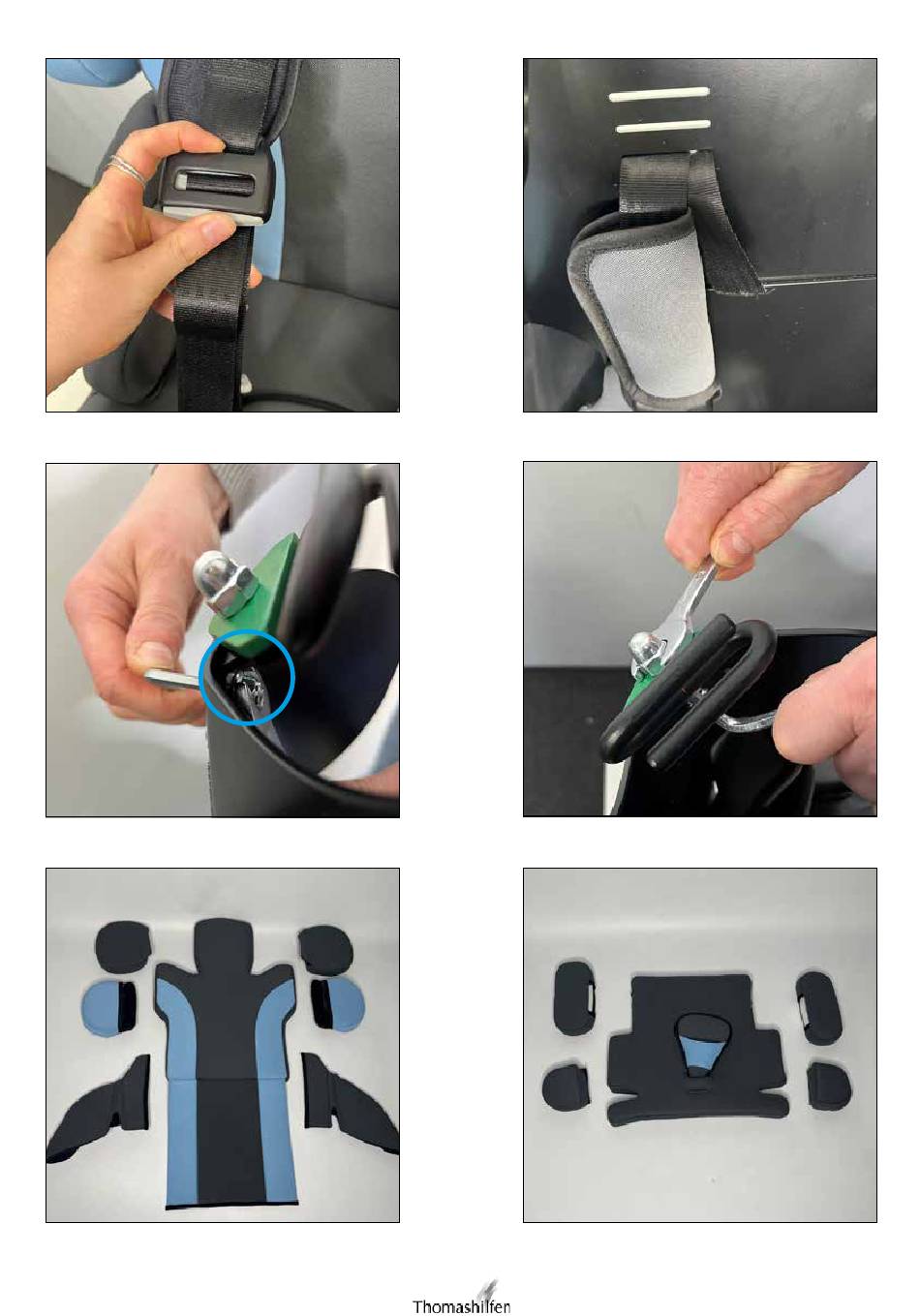 Thomashilfen