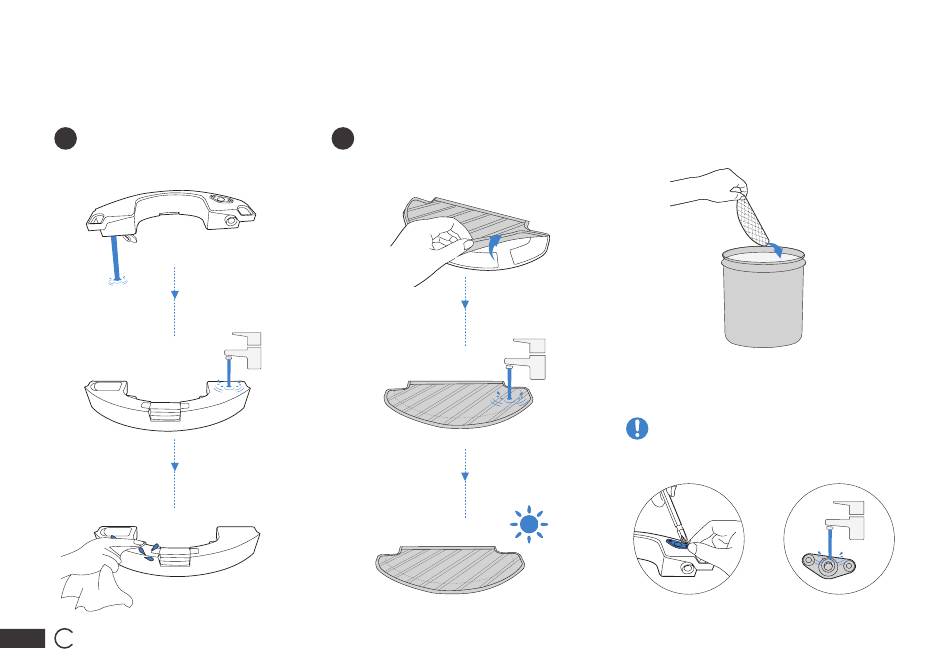 C