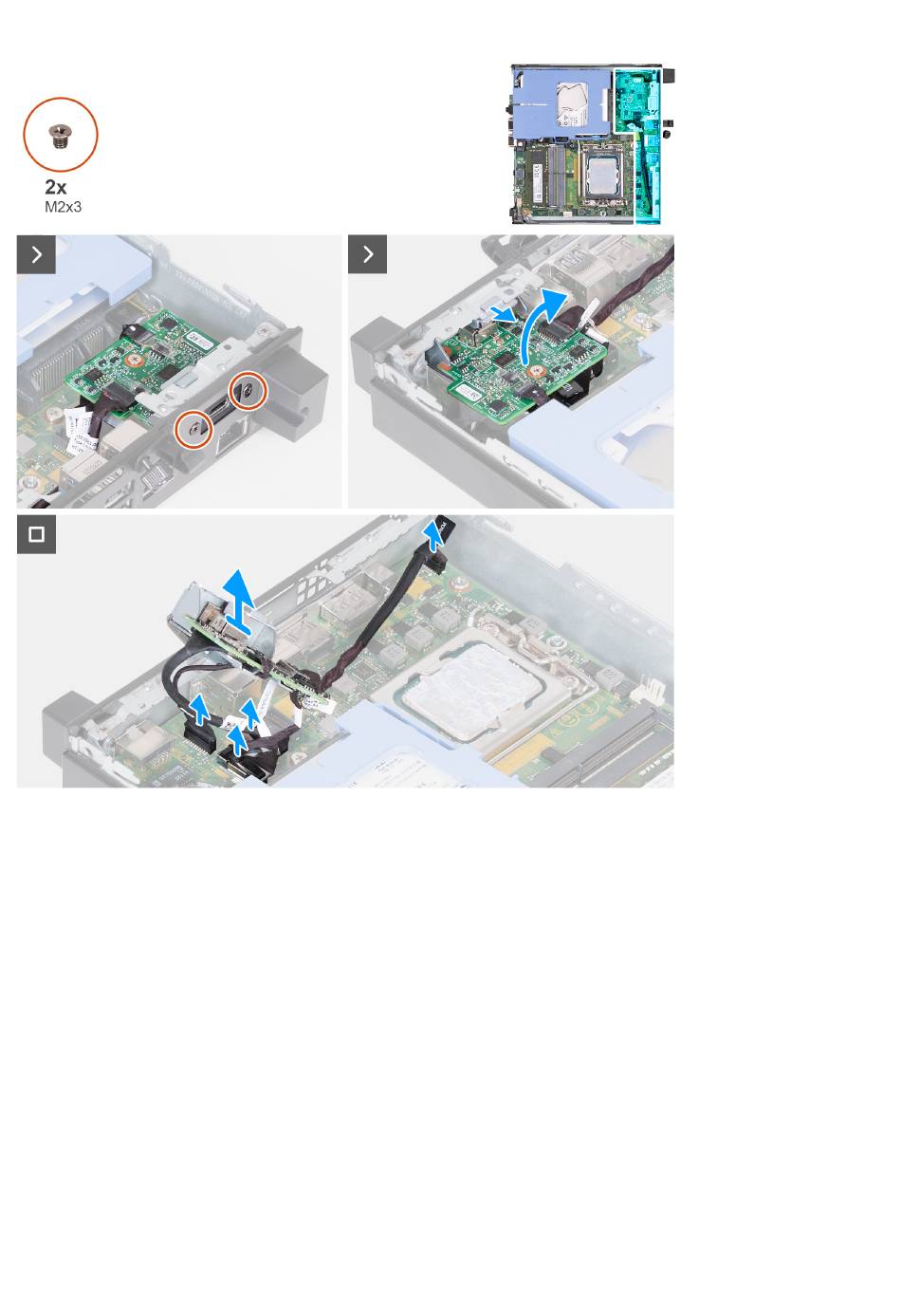 2x
M2x3