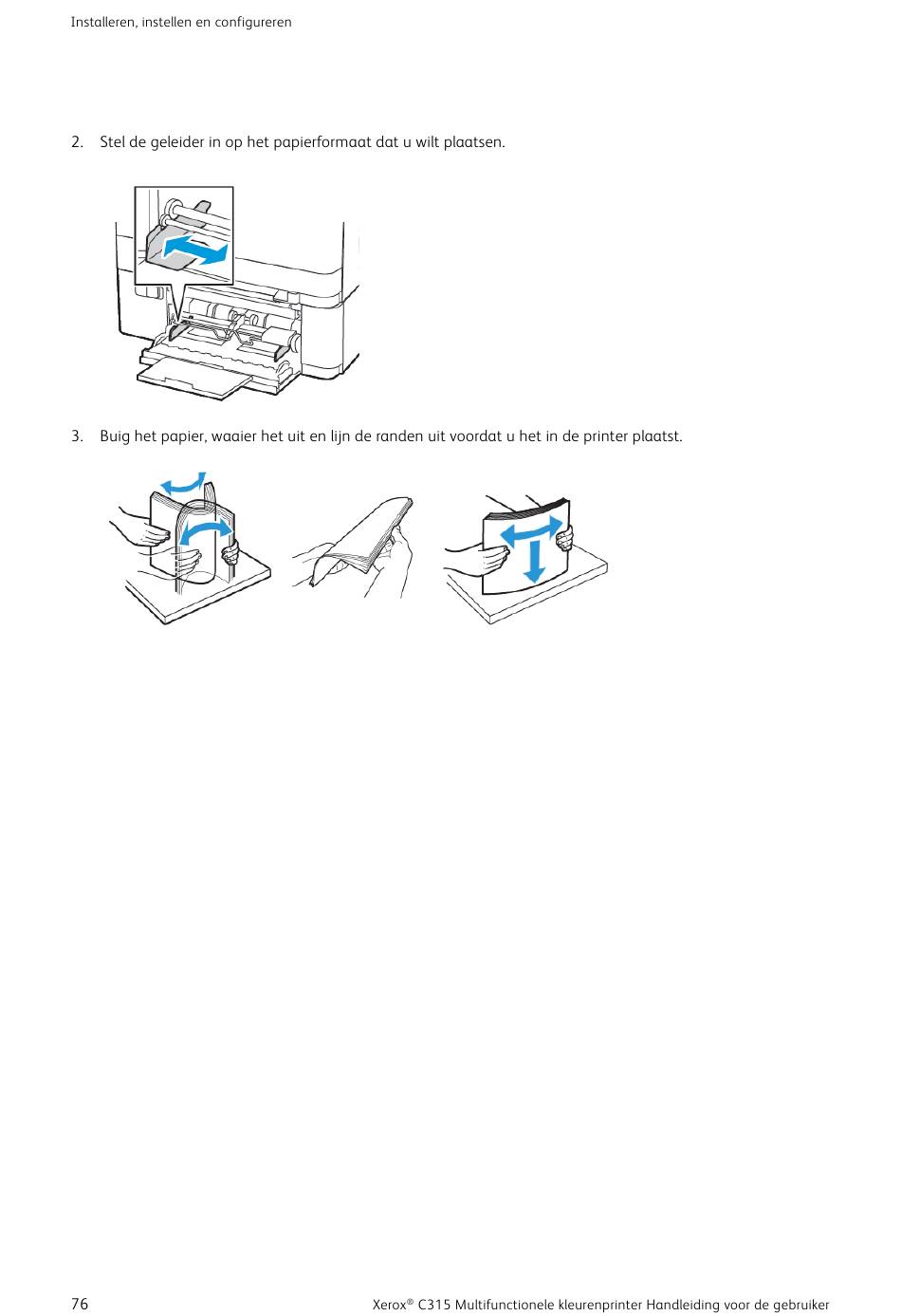 Installeren, instellen en configureren

2. Stel de geleider in op het papierformaat dat u wilt plaatsen.

3. Buig het papier, waaier het uit en lijn de randen uit voordat u het in de printer plaatst.

76

Xerox® C315 Multifunctionele kleurenprinter Handleiding voor de gebruiker