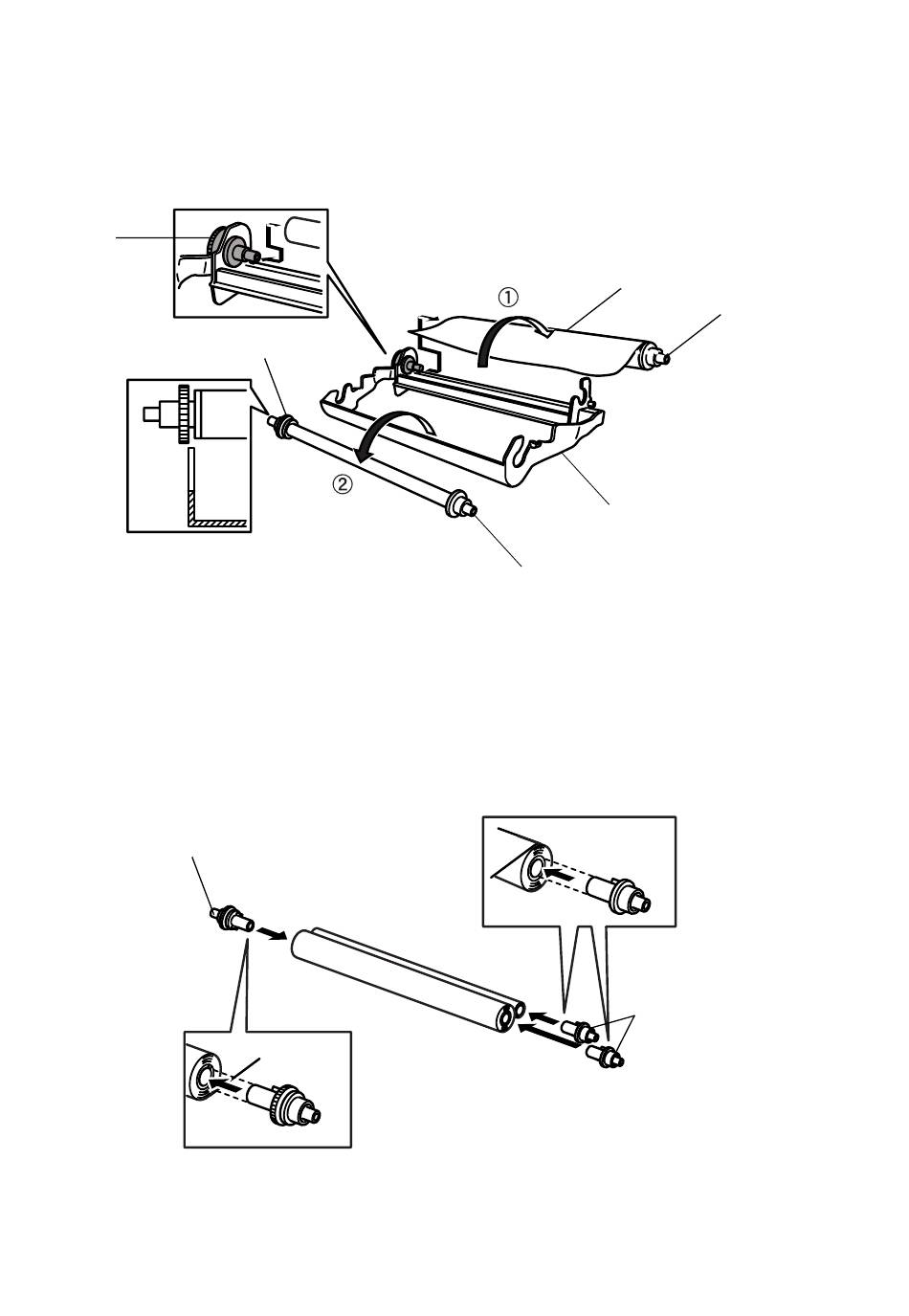 ①

②