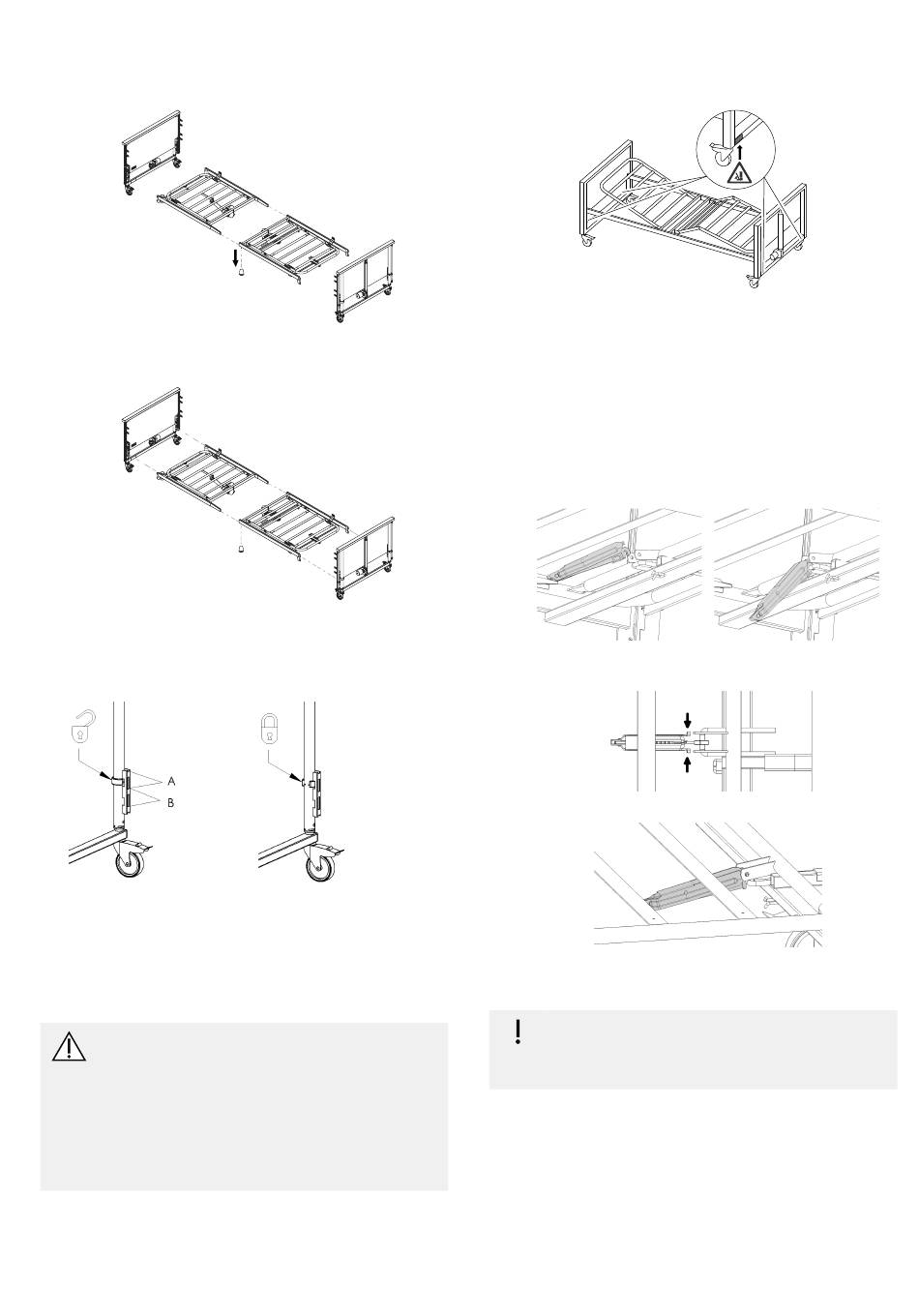 A
B