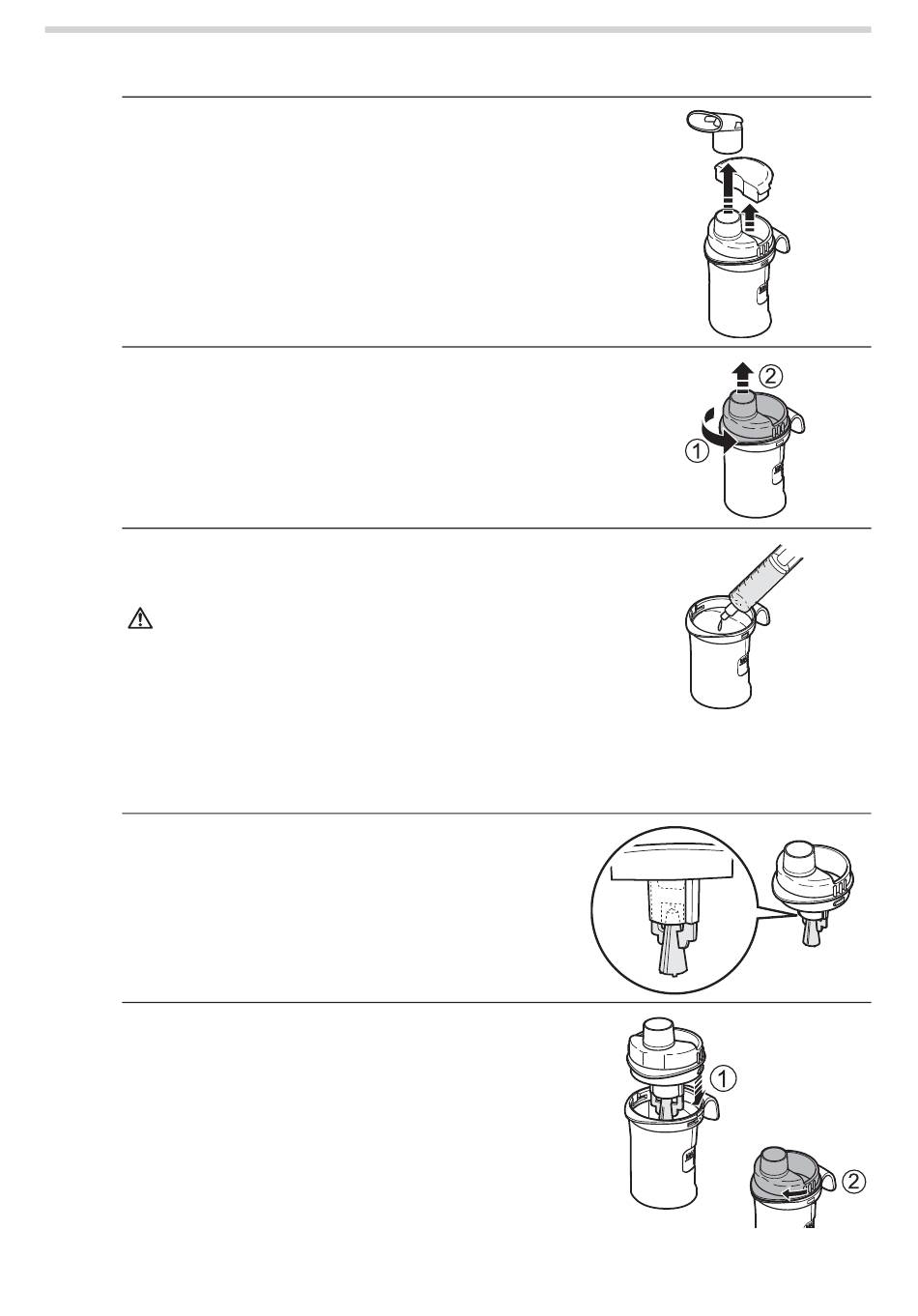 ②
①

①
②