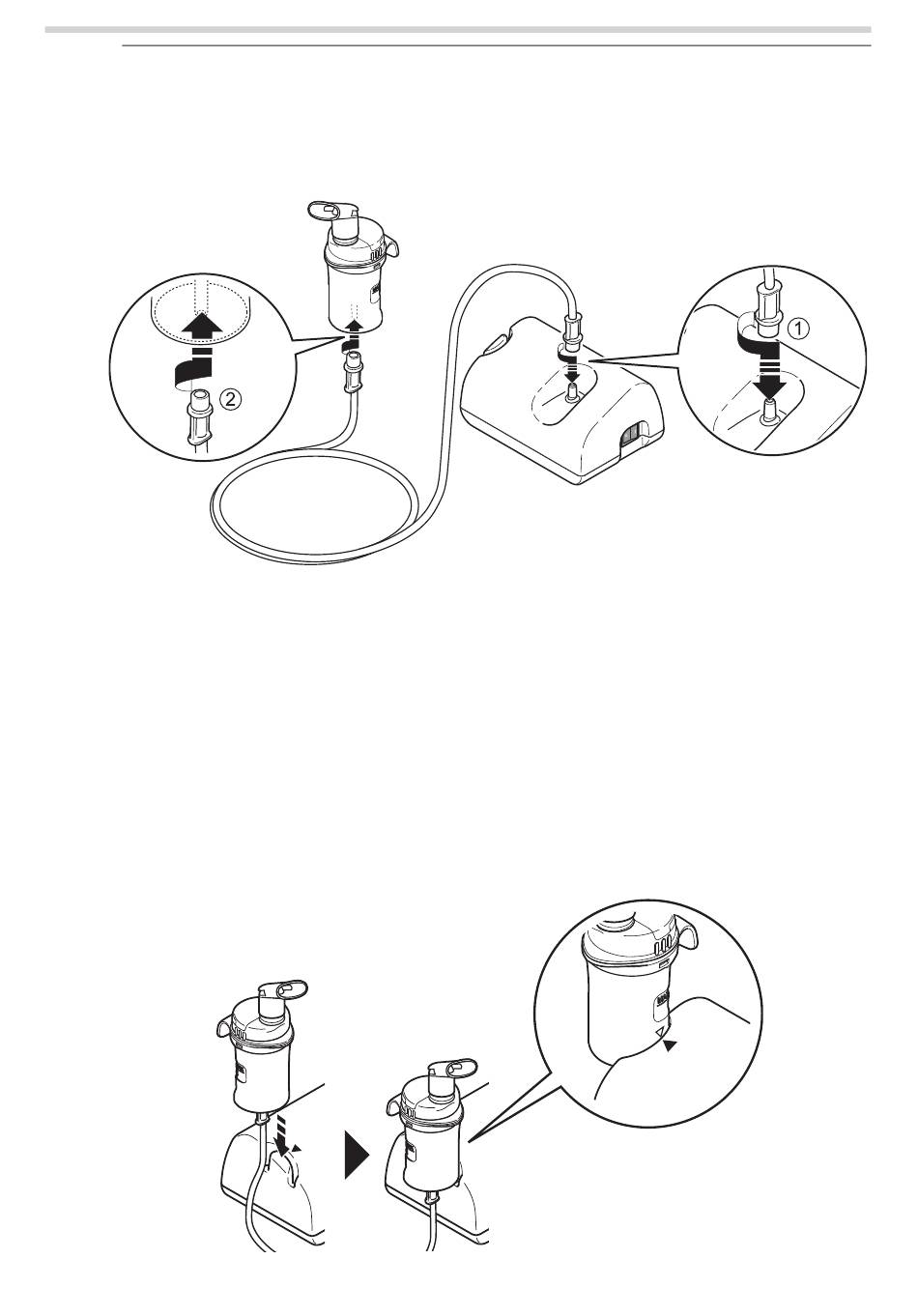 ①

②