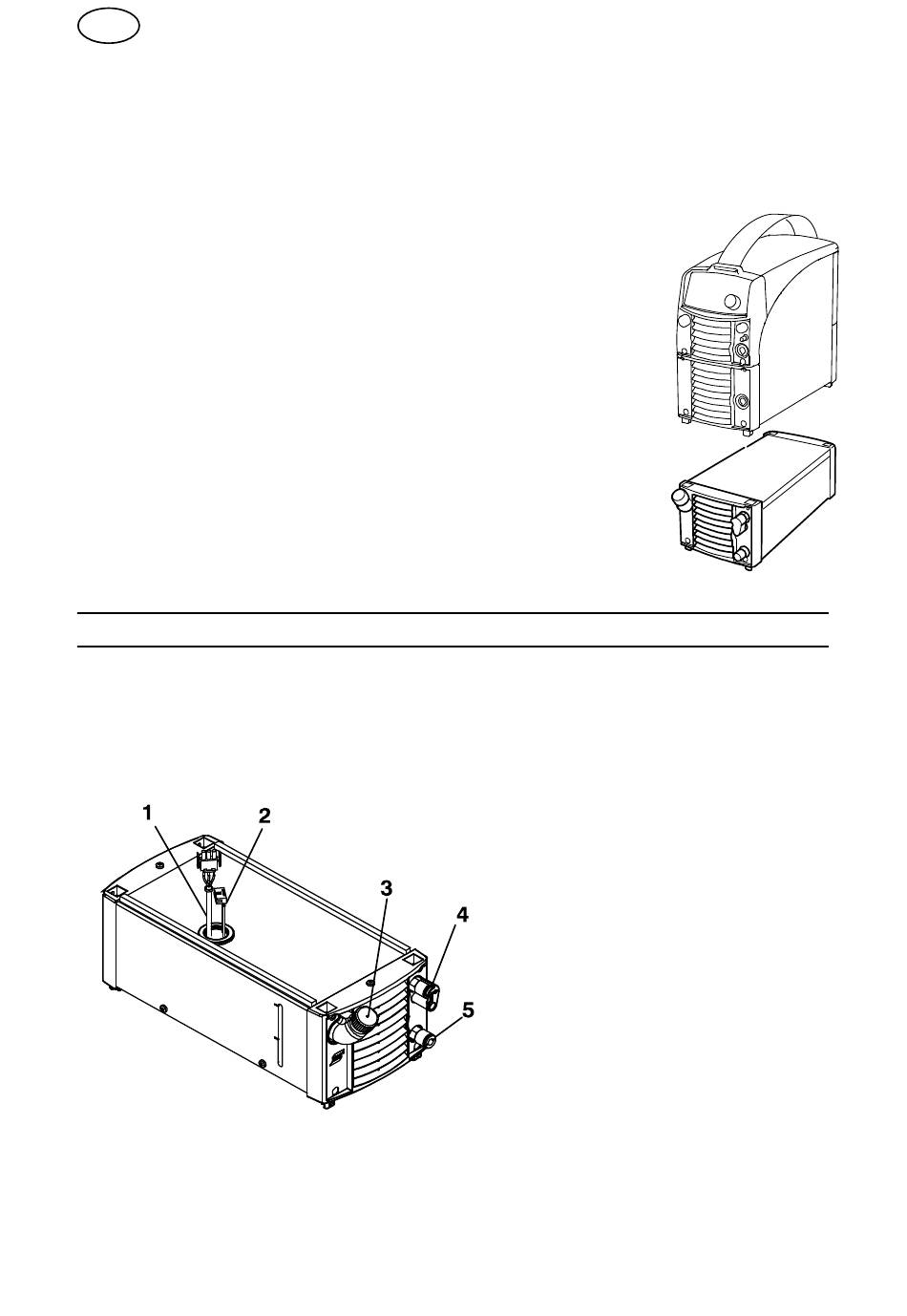 1
2
3
4
5