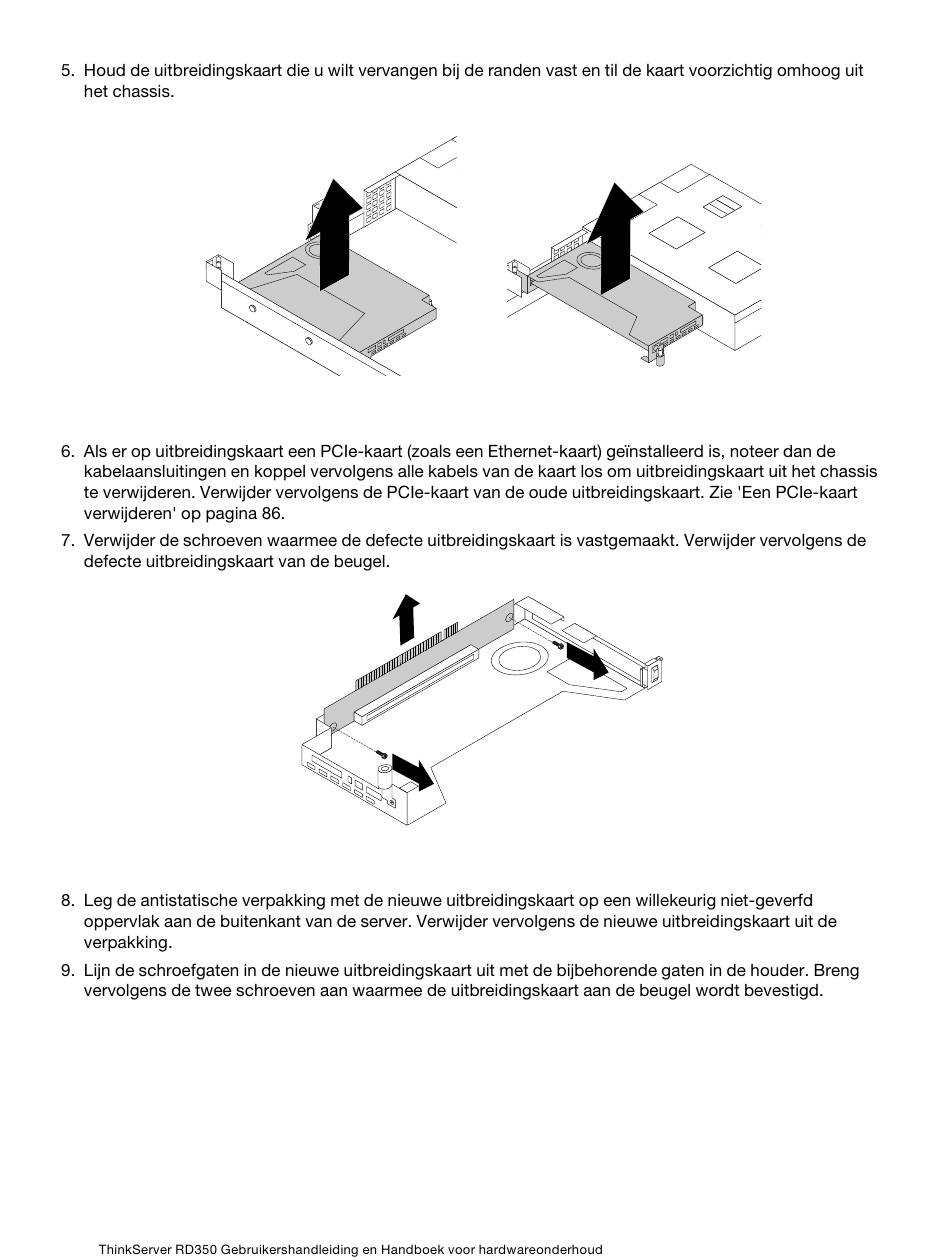 5. Houd de uitbreidingskaart die u wilt vervangen bij de randen vast en til de kaart voorzichtig omhoog uit het chassis.

6. Als er op uitbreidingskaart een PCIe-kaart (zoals een Ethernet-kaart) geïnstalleerd is, noteer dan de kabelaansluitingen en koppel vervolgens alle kabels van de kaart los om uitbreidingskaart uit het chassis te verwijderen. Verwijder vervolgens de PCIe-kaart van de oude uitbreidingskaart. Zie 'Een PCIe-kaart verwijderen' op pagina 86.

7. Verwijder de schroeven waarmee de defecte uitbreidingskaart is vastgemaakt. Verwijder vervolgens de defecte uitbreidingskaart van de beugel.

8. Leg de antistatische verpakking met de nieuwe uitbreidingskaart op een willekeurig niet-geverfd oppervlak aan de buitenkant van de server. Verwijder vervolgens de nieuwe uitbreidingskaart uit de verpakking.

9. Lijn de schroefgaten in de nieuwe uitbreidingskaart uit met de bijbehorende gaten in de houder. Breng vervolgens de twee schroeven aan waarmee de uitbreidingskaart aan de beugel wordt bevestigd.

ThinkServer RD350 Gebruikershandleiding en Handboek voor hardwareonderhoud