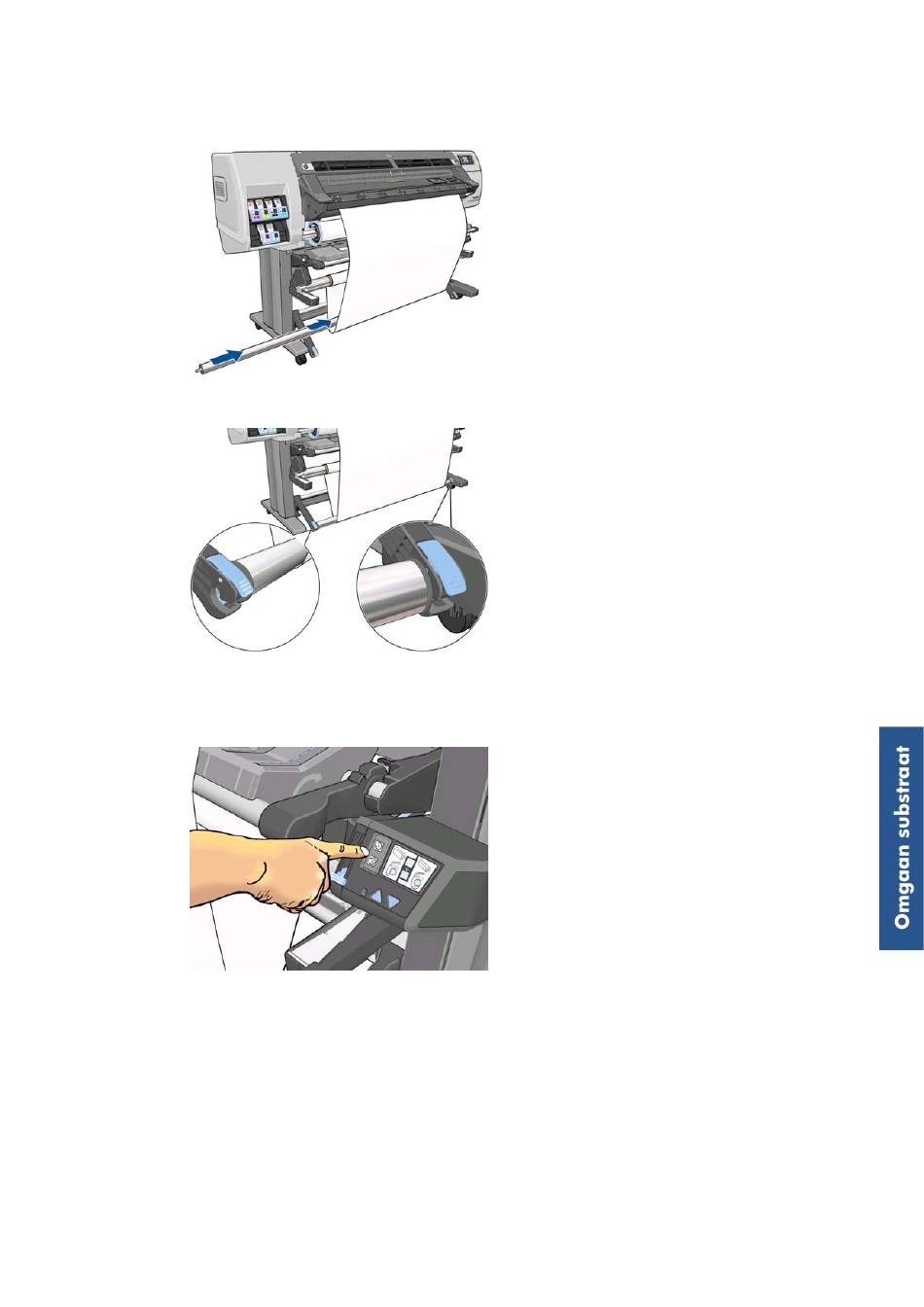 Omgaan substraat