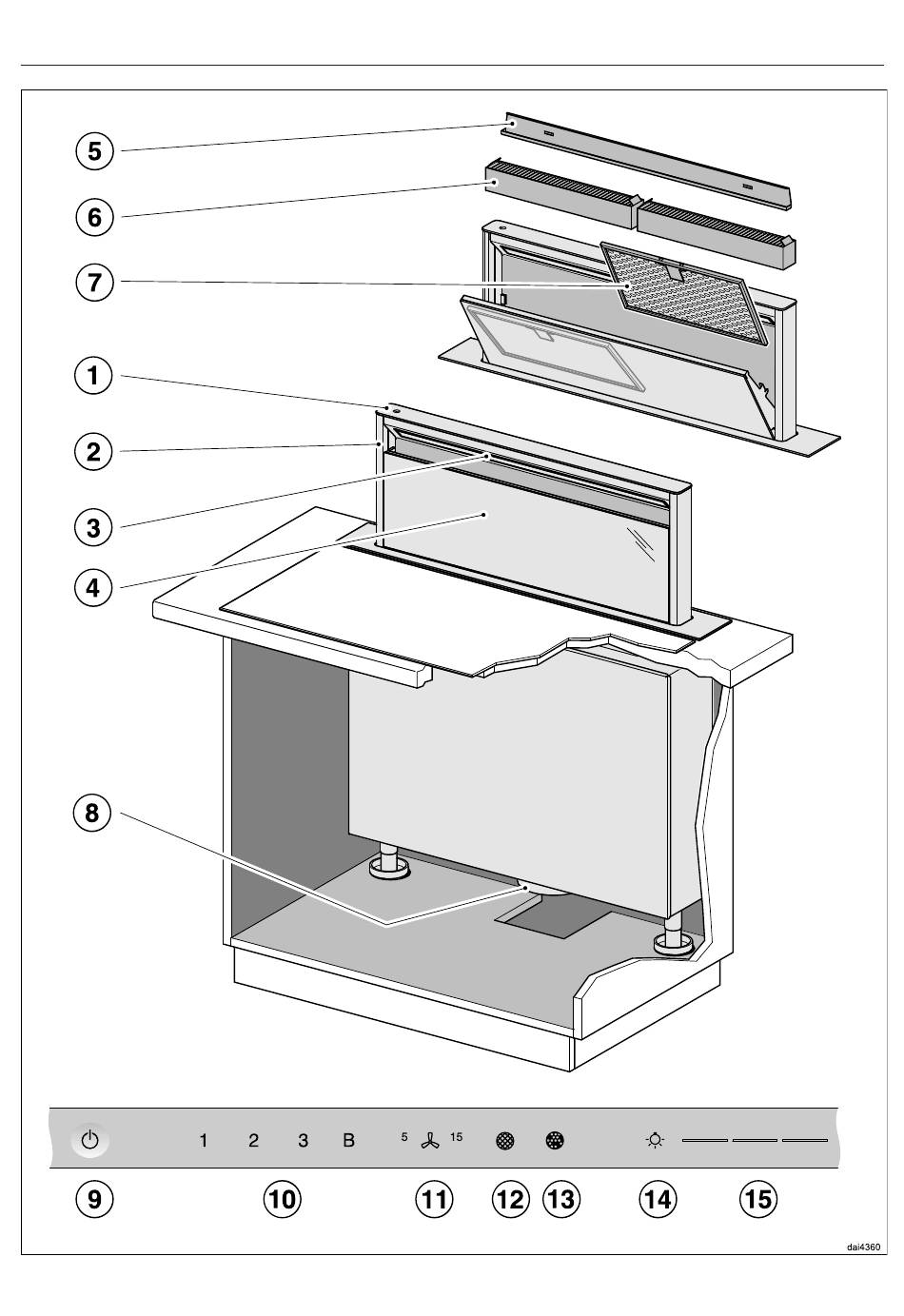 5

6

7

1

2

3

4

8

1 2 3 B 5 15

9 10 11 12 13 14 15

dai4360