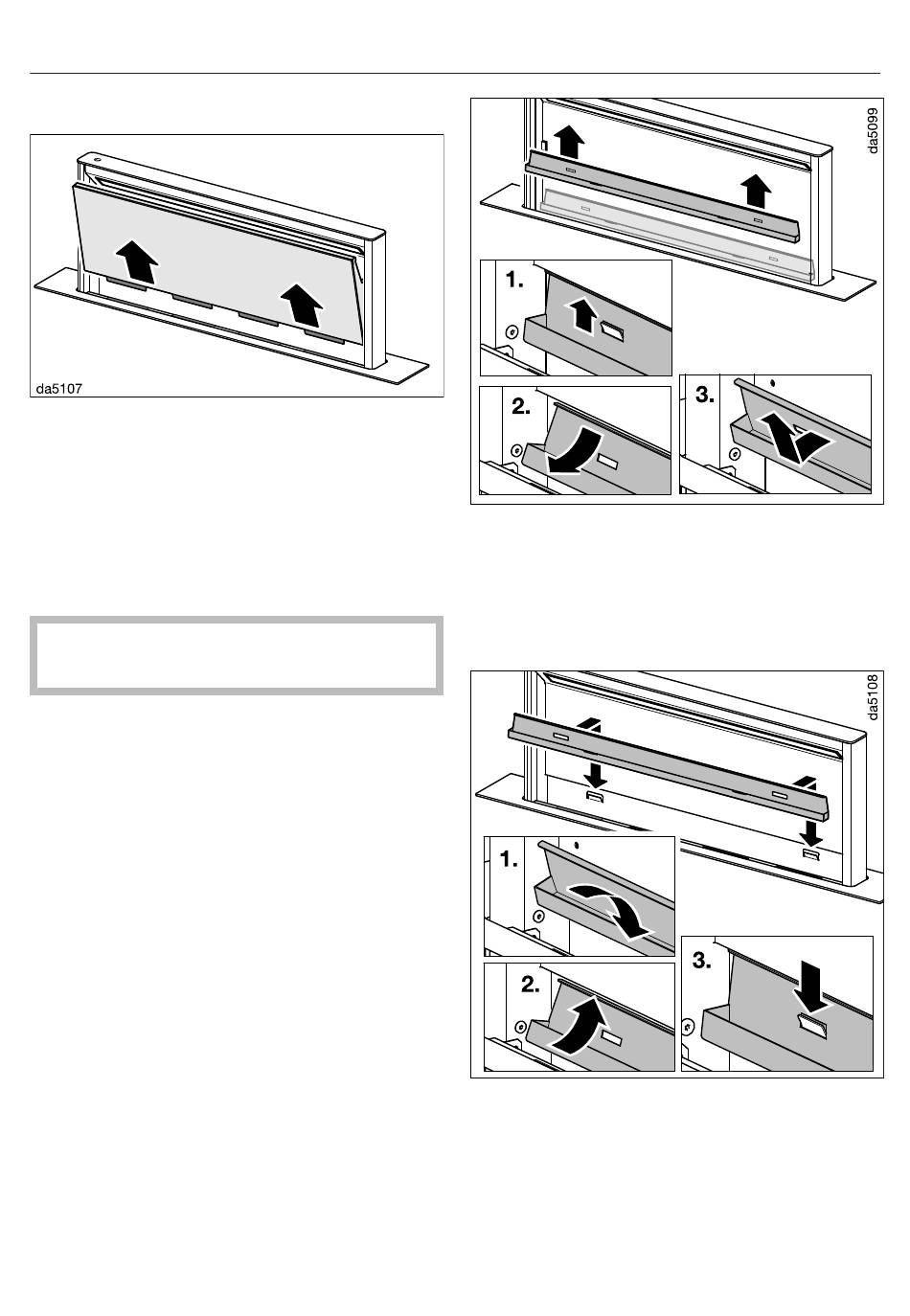 da5107

da5099

1.

2.

3.

da5108

1.

2.

3.