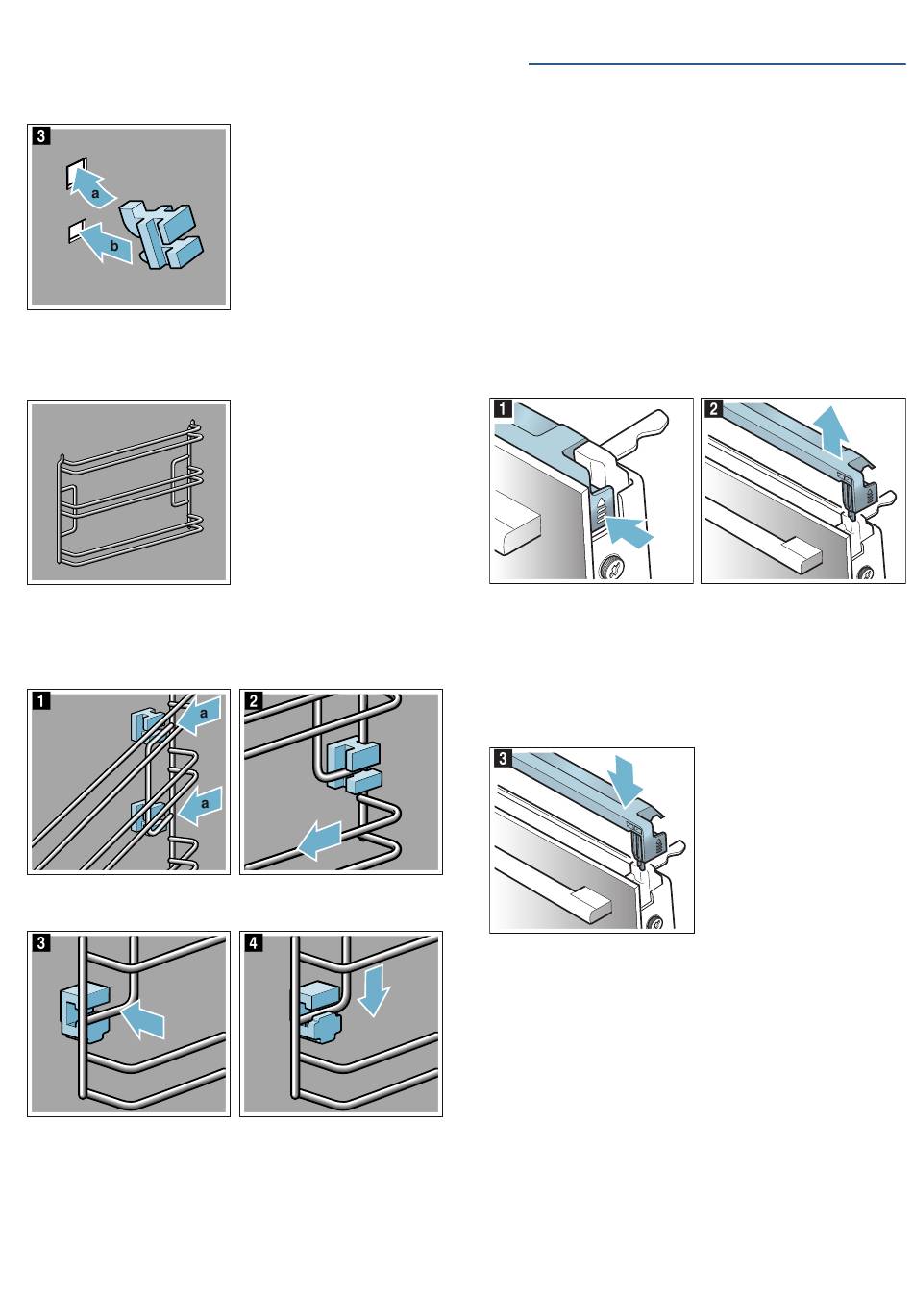 3

a

b

1

a

a

2

3

4

1

2

3