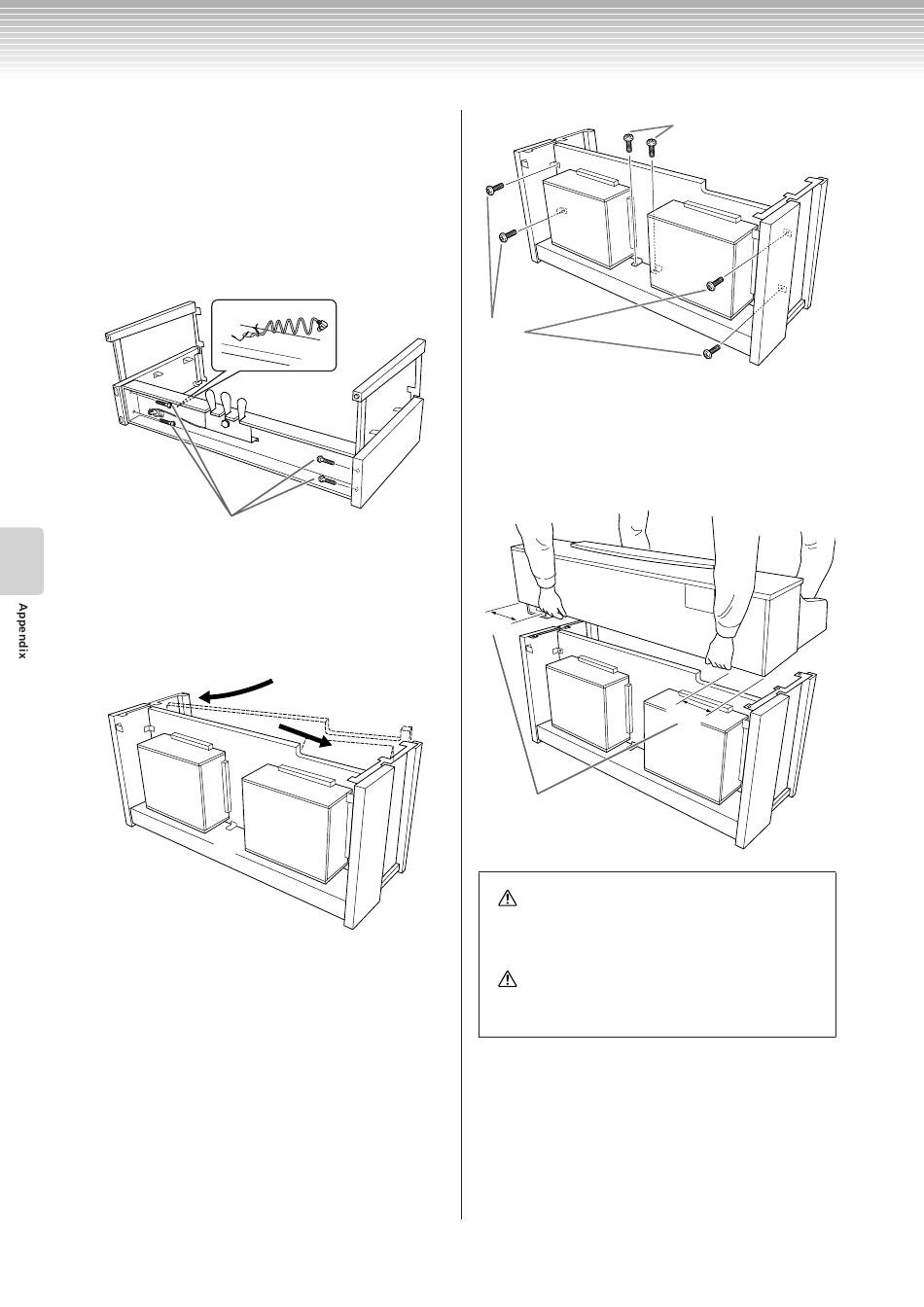 Appendix