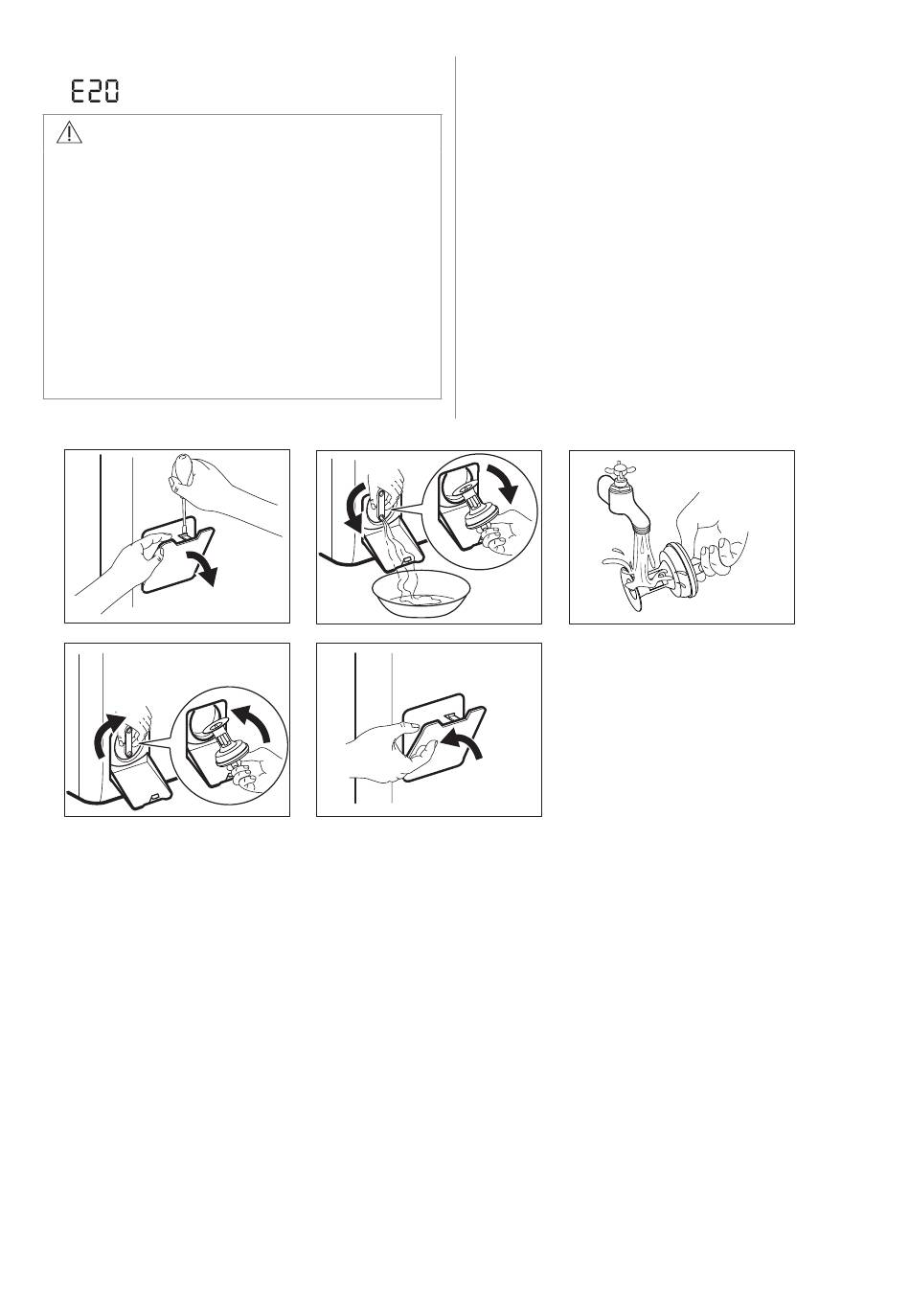 E20