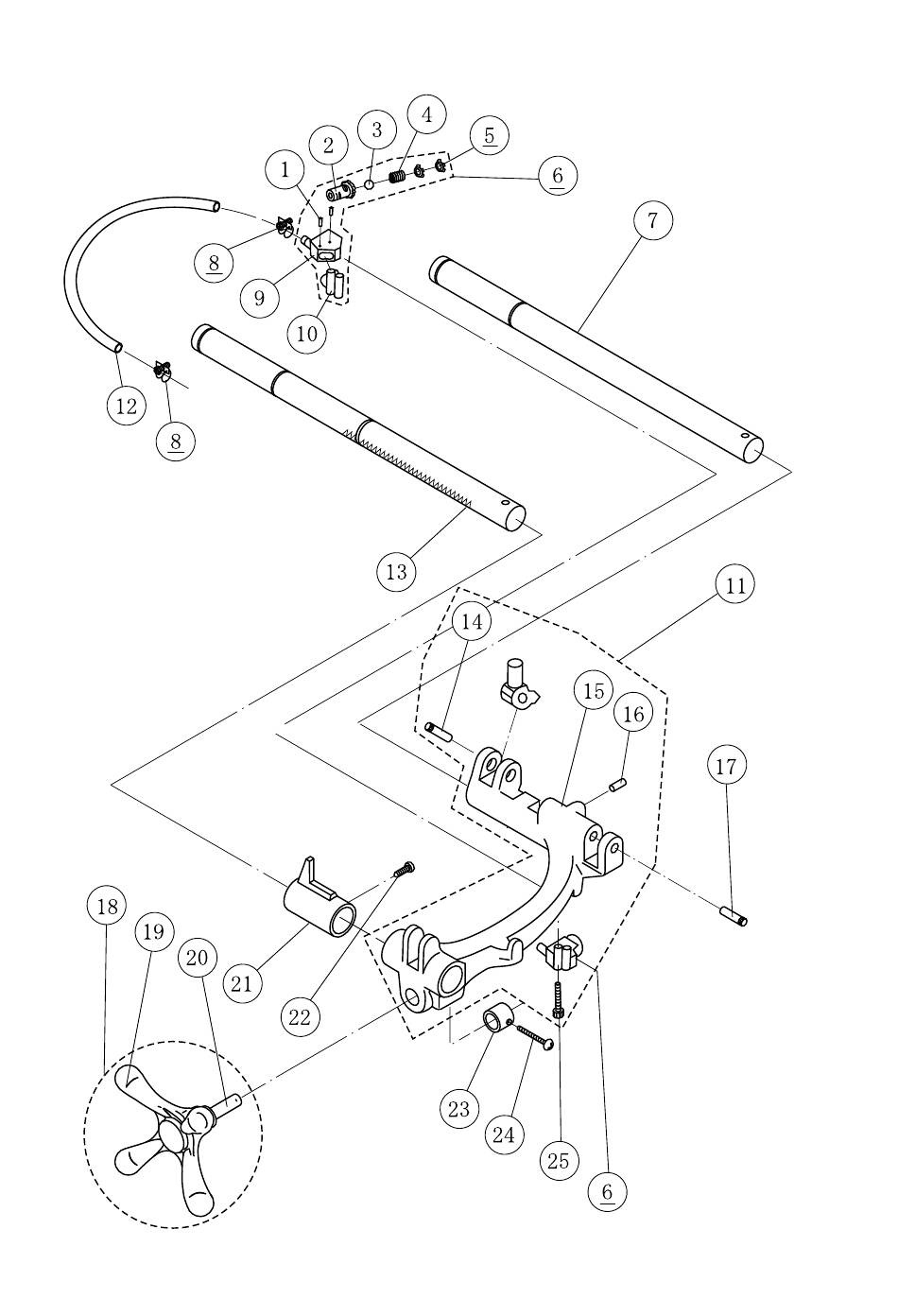 1
2
3
4
5
6
7
8
9
10
12
8
13
11
14
15
16
17
18
19
20
21
22
23
24
25
6