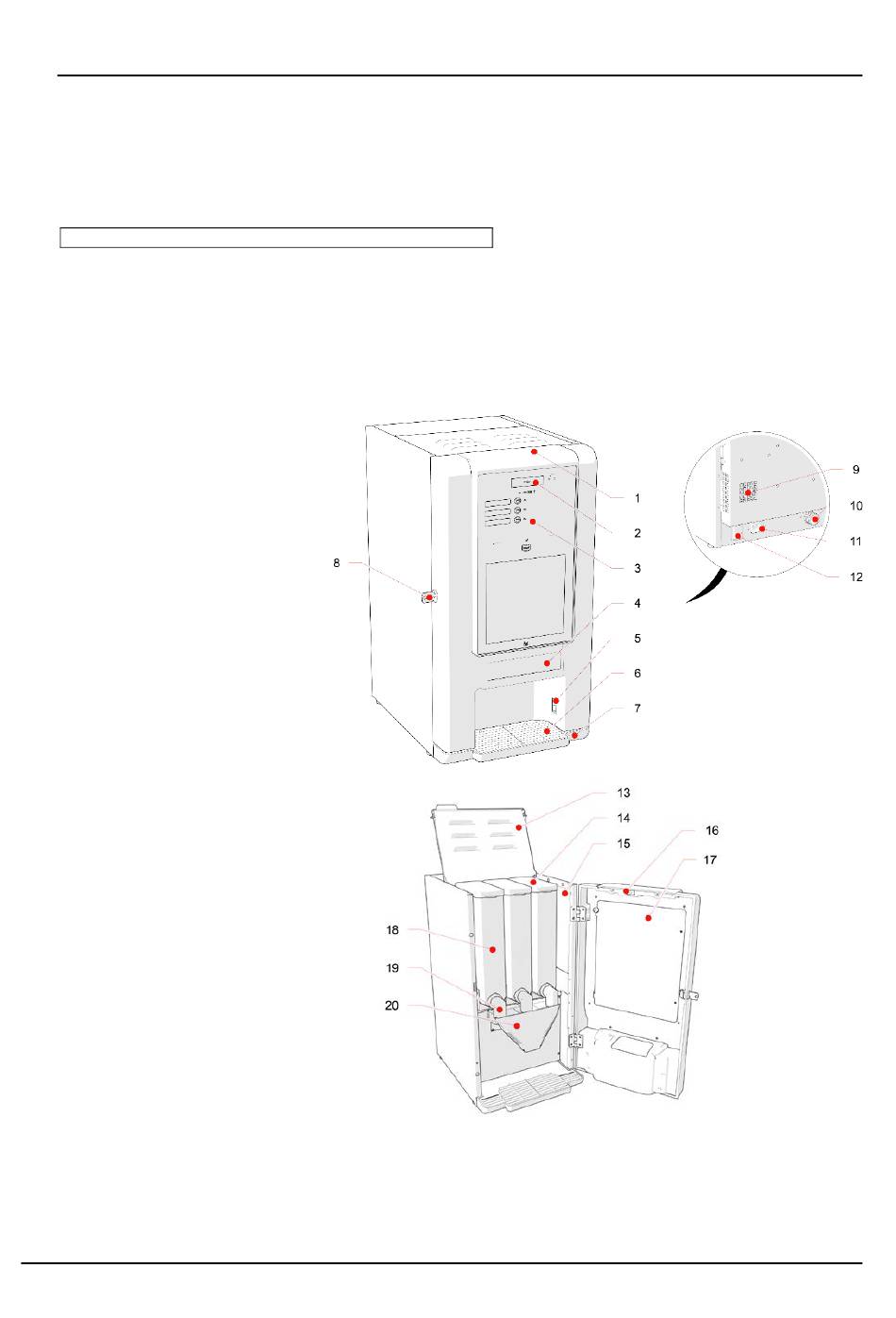 1
2
3
4
5
6
7
8
9
10
11
12
13
14
15
16
17
18
19
20