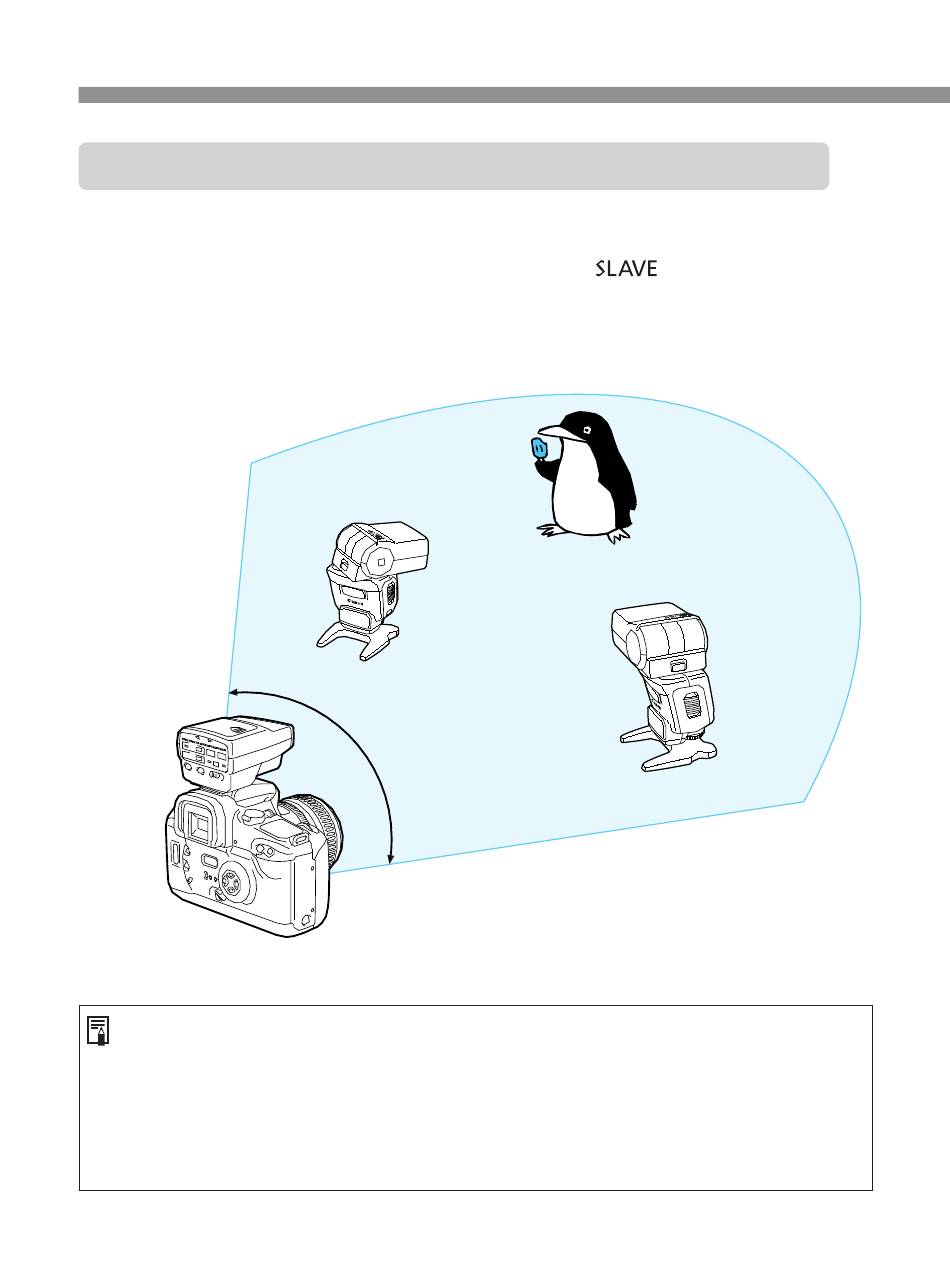 SLAVE