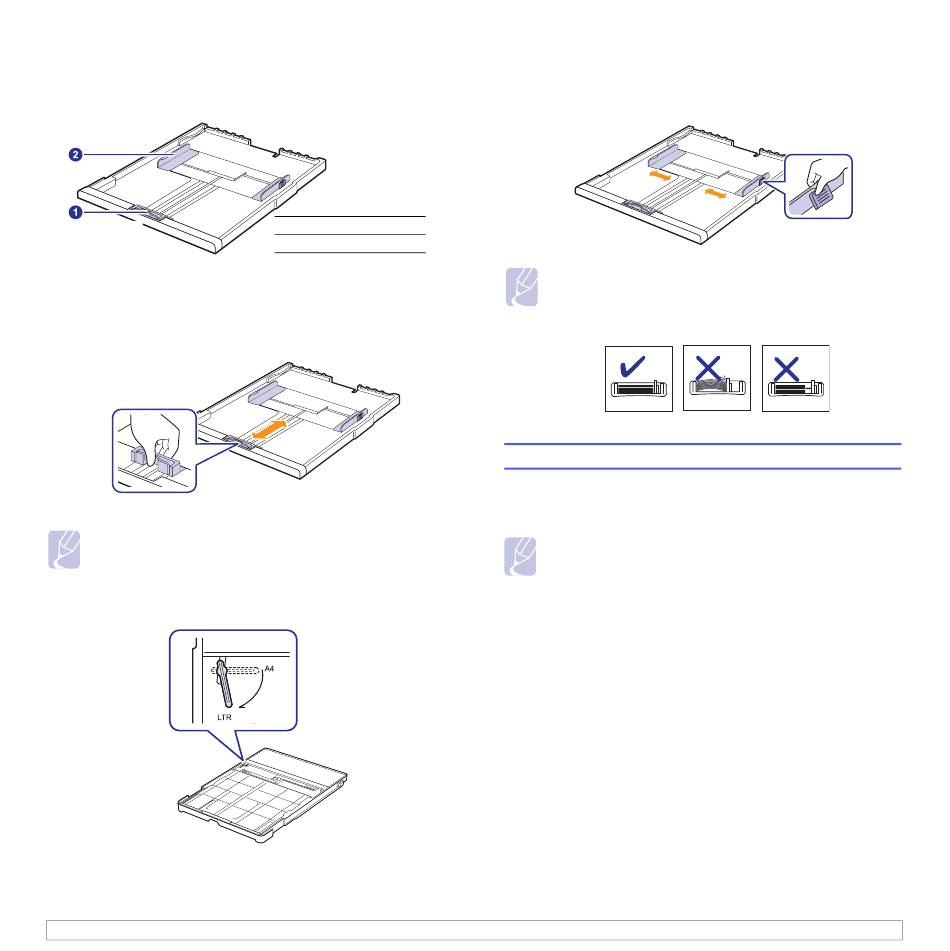 2

1

A4

LTR