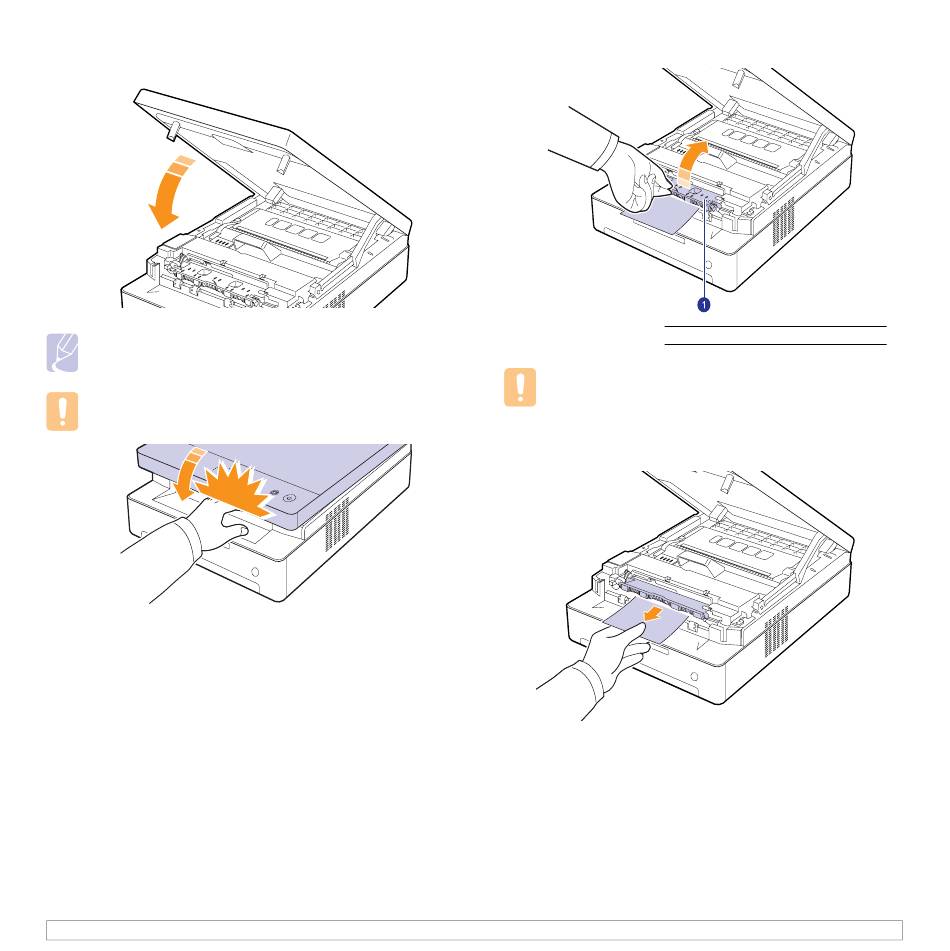 1