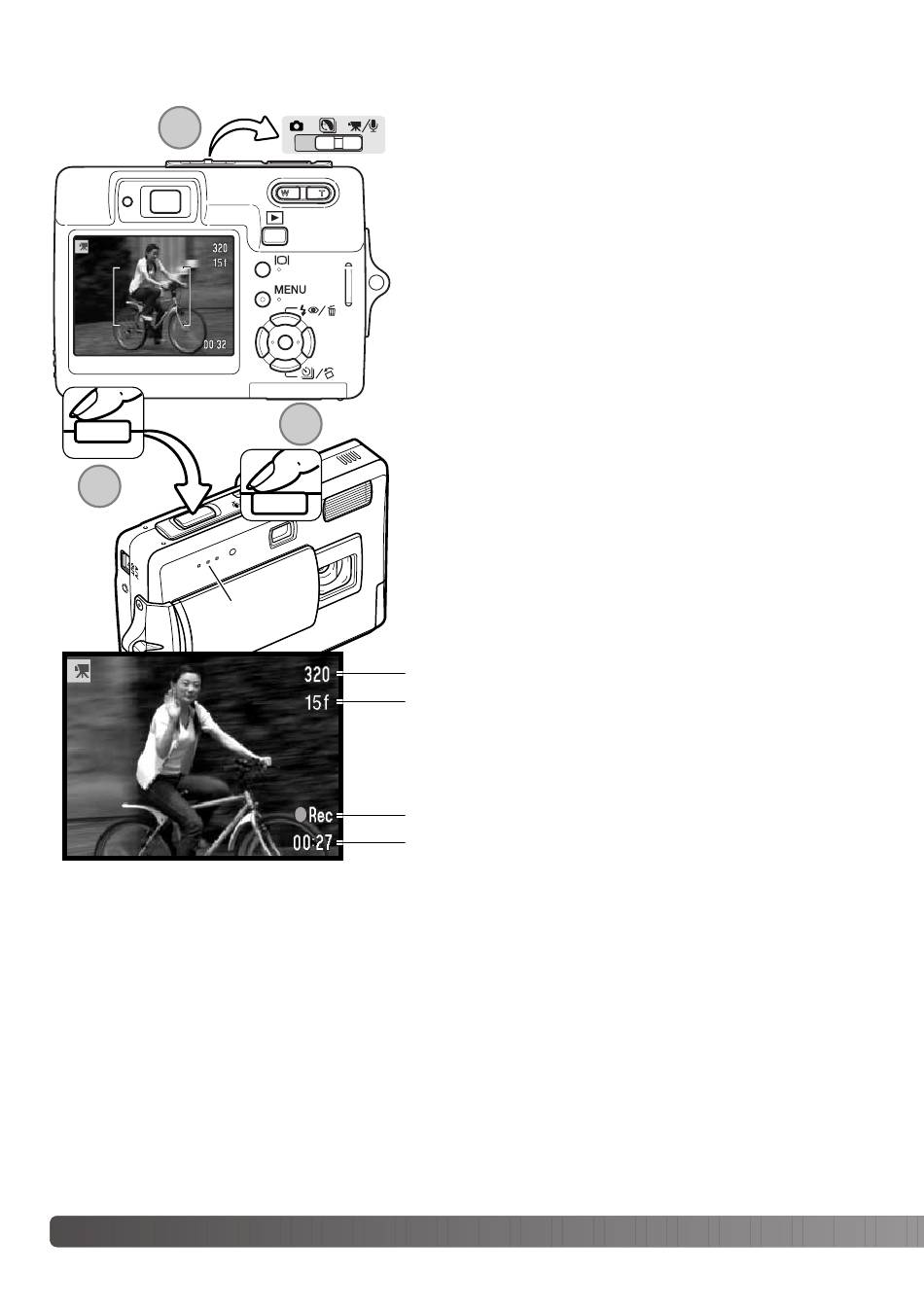 W T

320
15f
00:32

MENU

320
15f
Rec
00:27