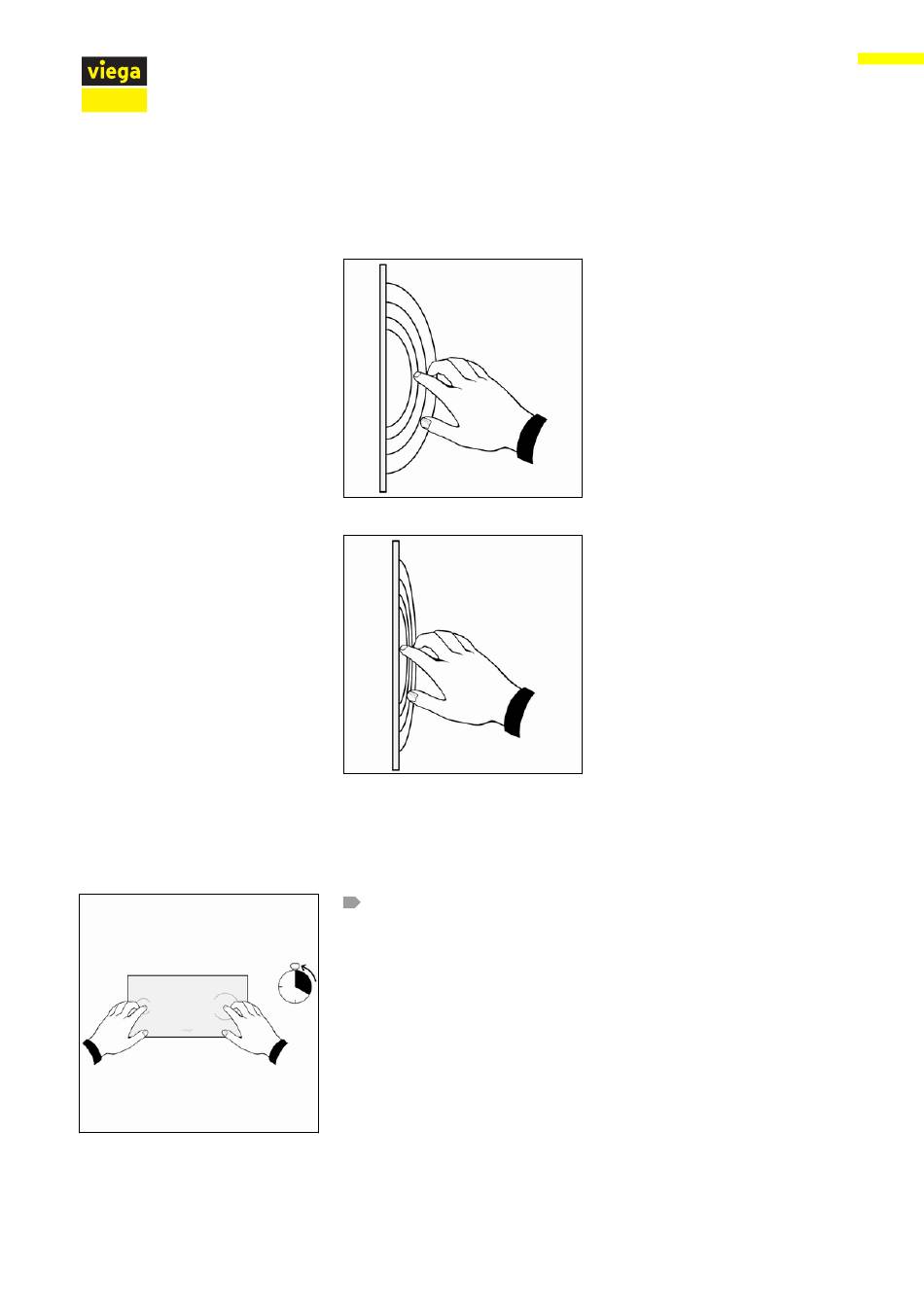 viega