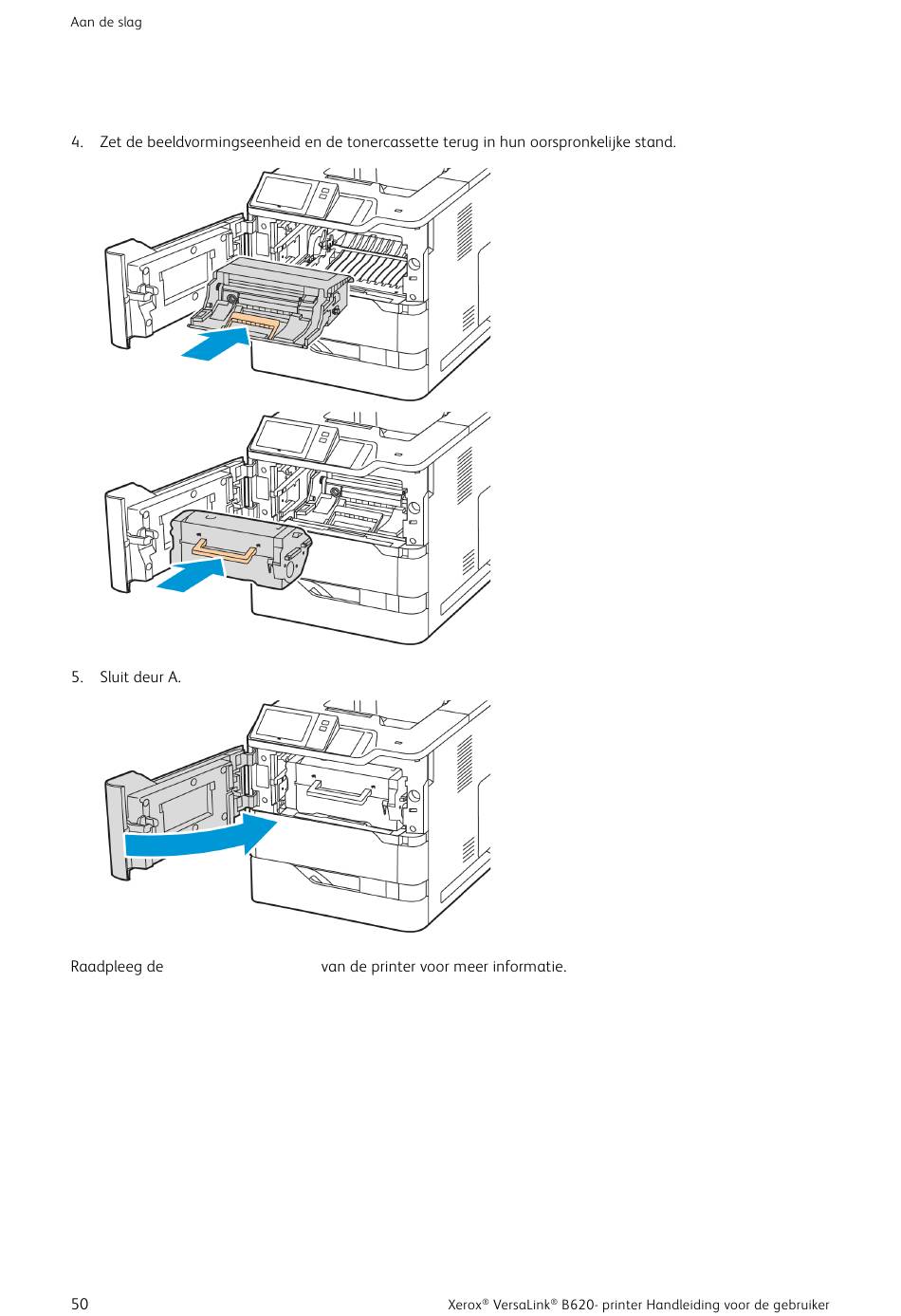 Aan de slag

4. Zet de beeldvormingseenheid en de tonercassette terug in hun oorspronkelijke stand.

5. Sluit deur A.

Raadpleeg de van de printer voor meer informatie.

50

Xerox® VersaLink® B620- printer Handleiding voor de gebruiker