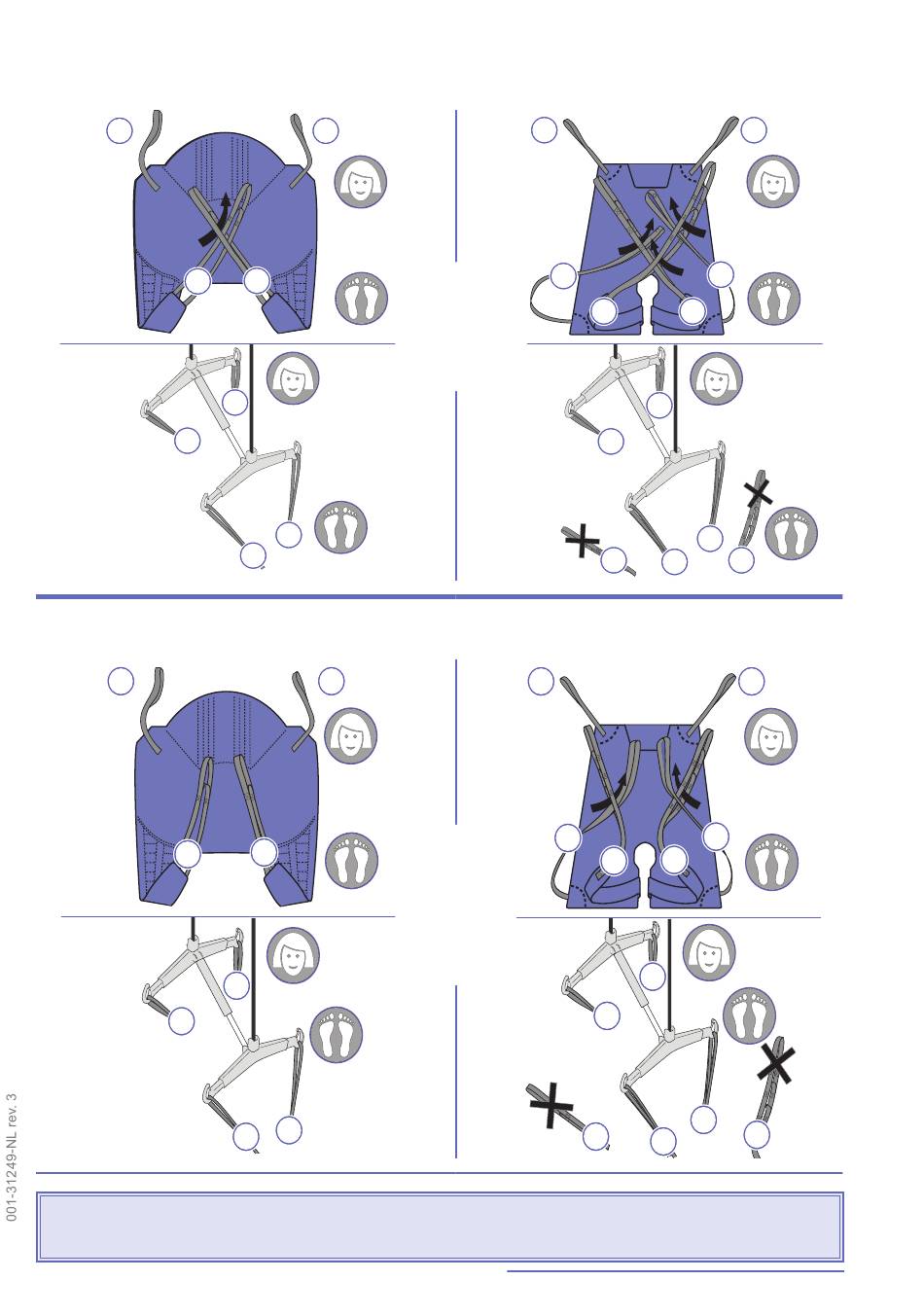 001-31249-NL rev. 3