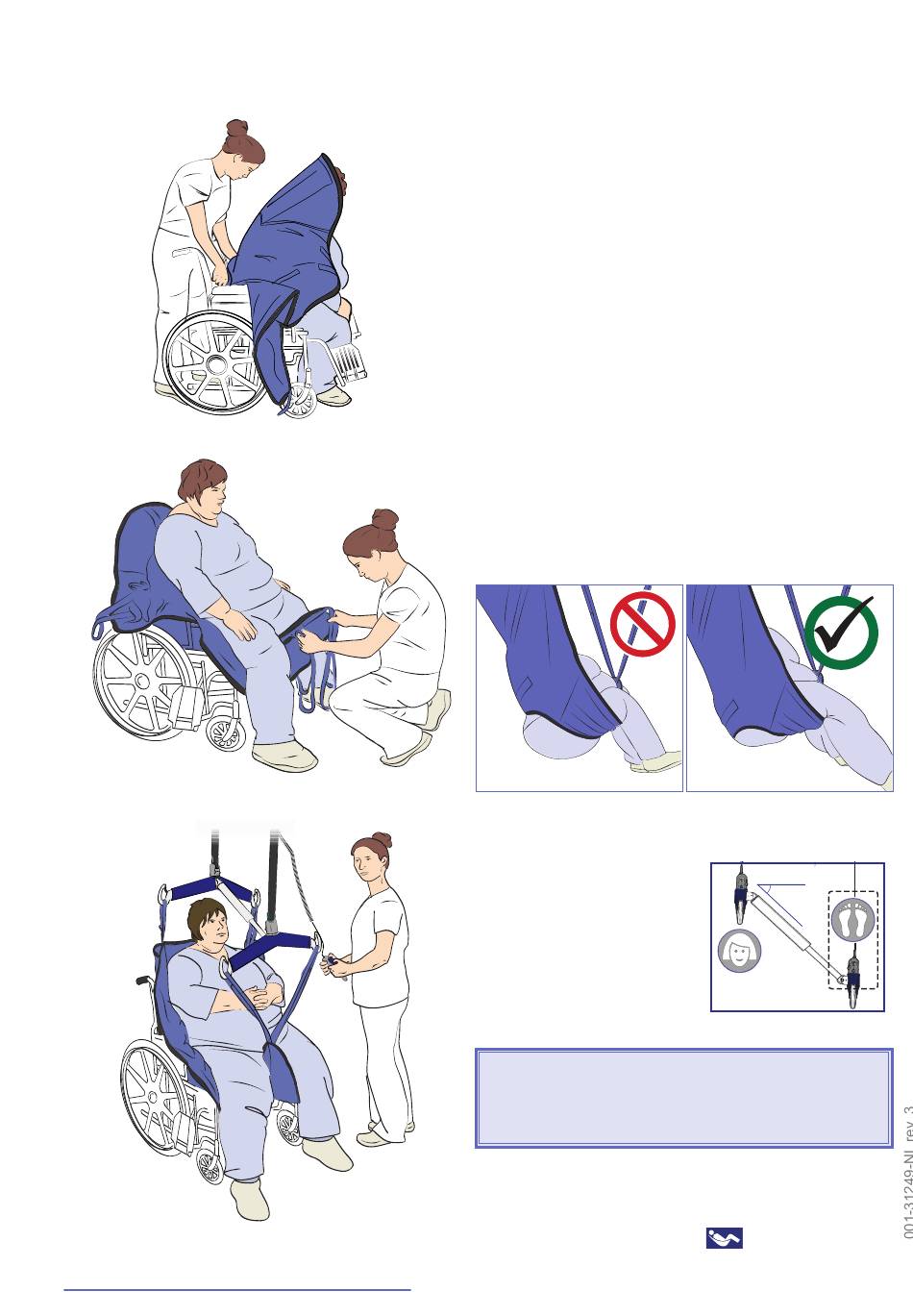 001-31249-NL rev. 3