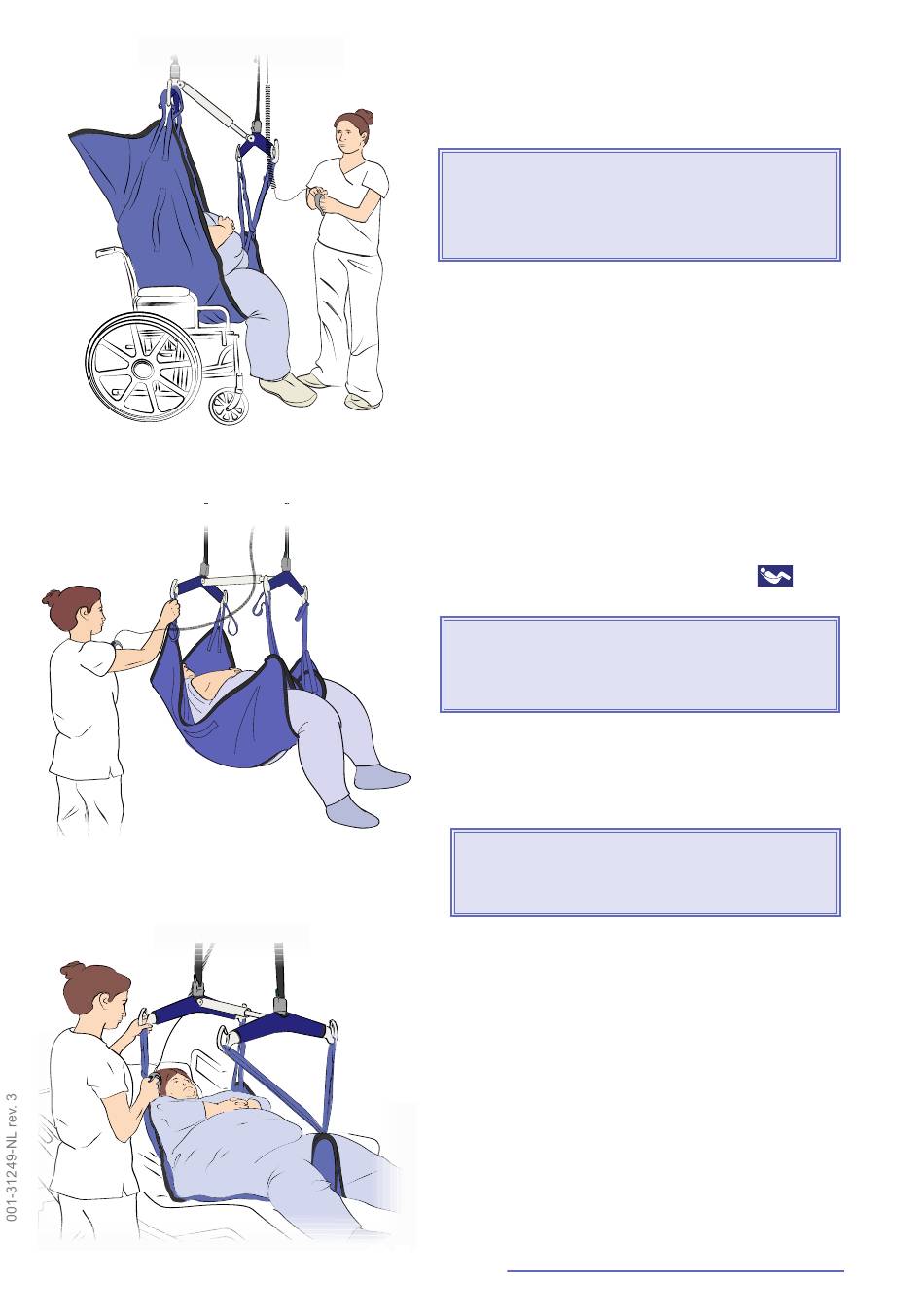 001-31249-NL rev. 3