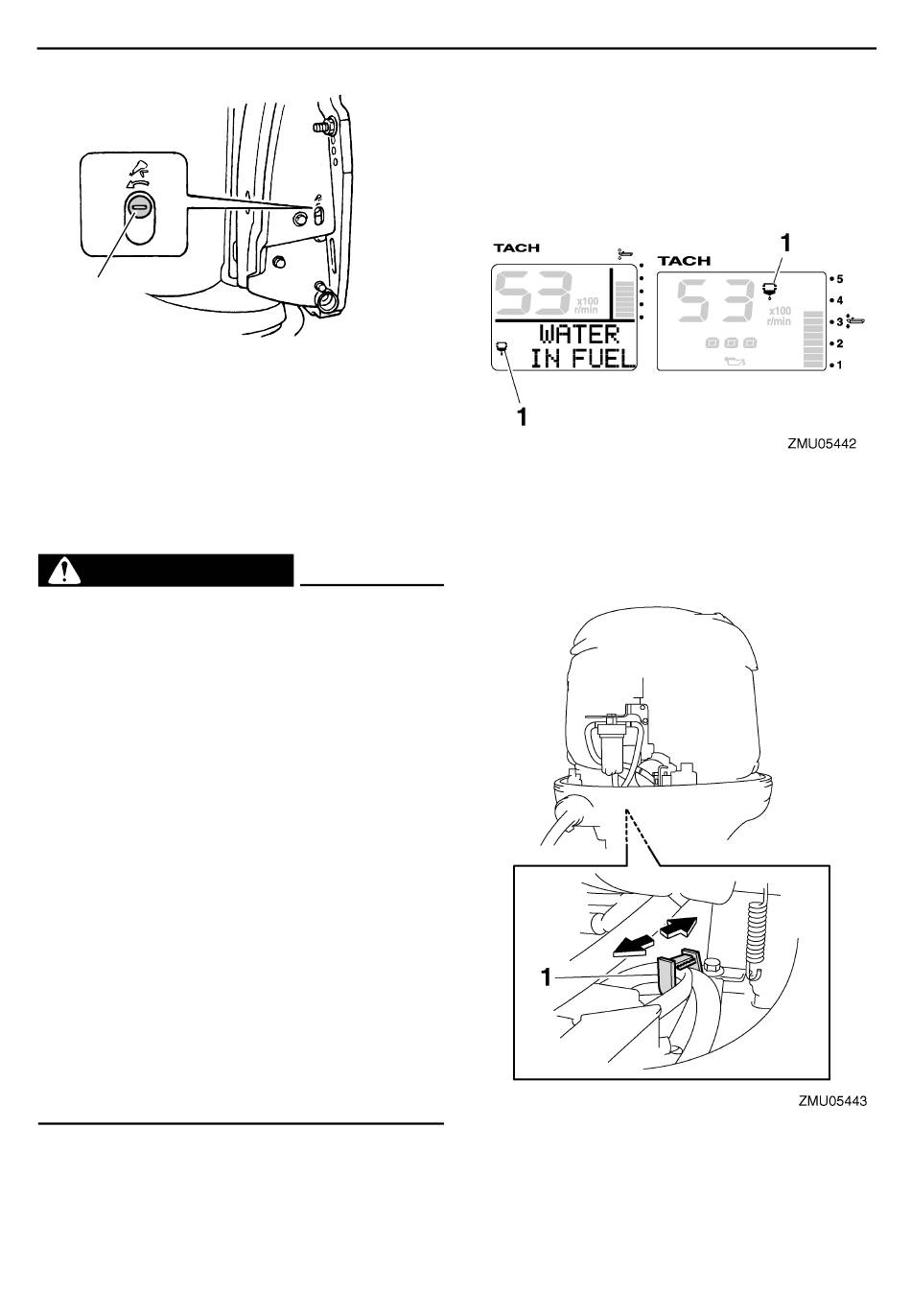 TACH

53 x100 r/min

WATER IN FUEL

1

TACH

1

53 x100 r/min

5
4
3
2
1

ZMU05442

1

ZMU05443