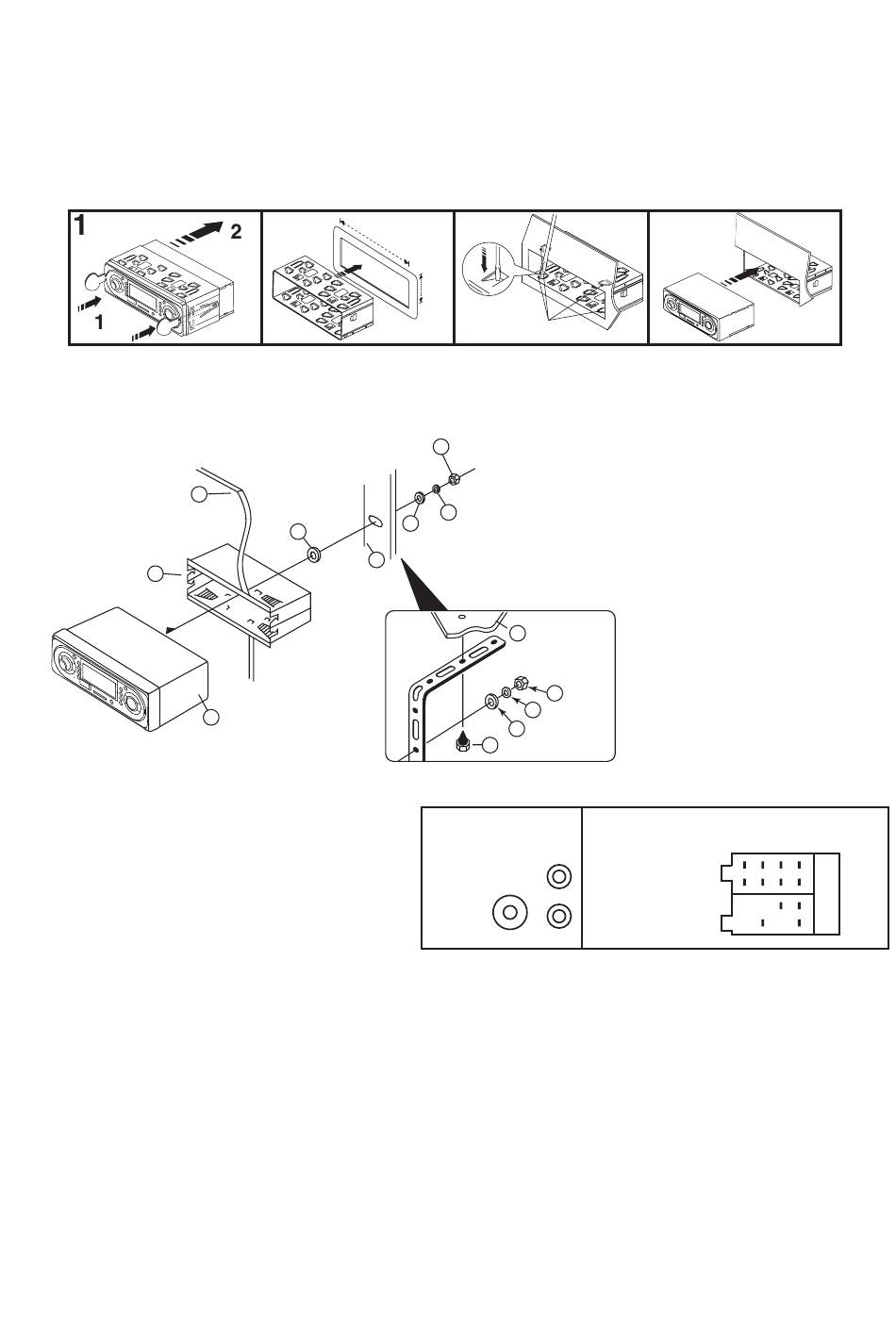 1
2
1