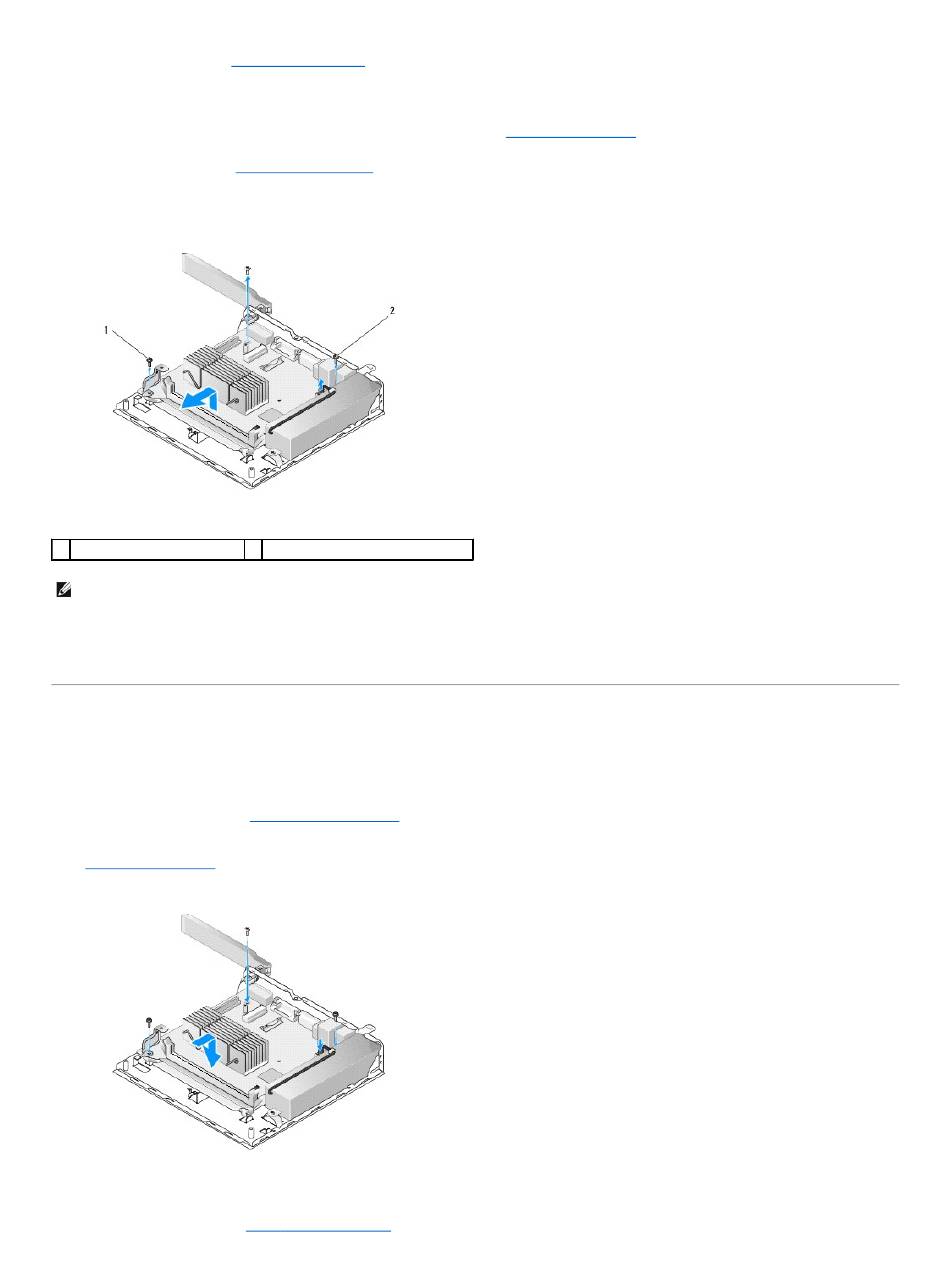 1

2