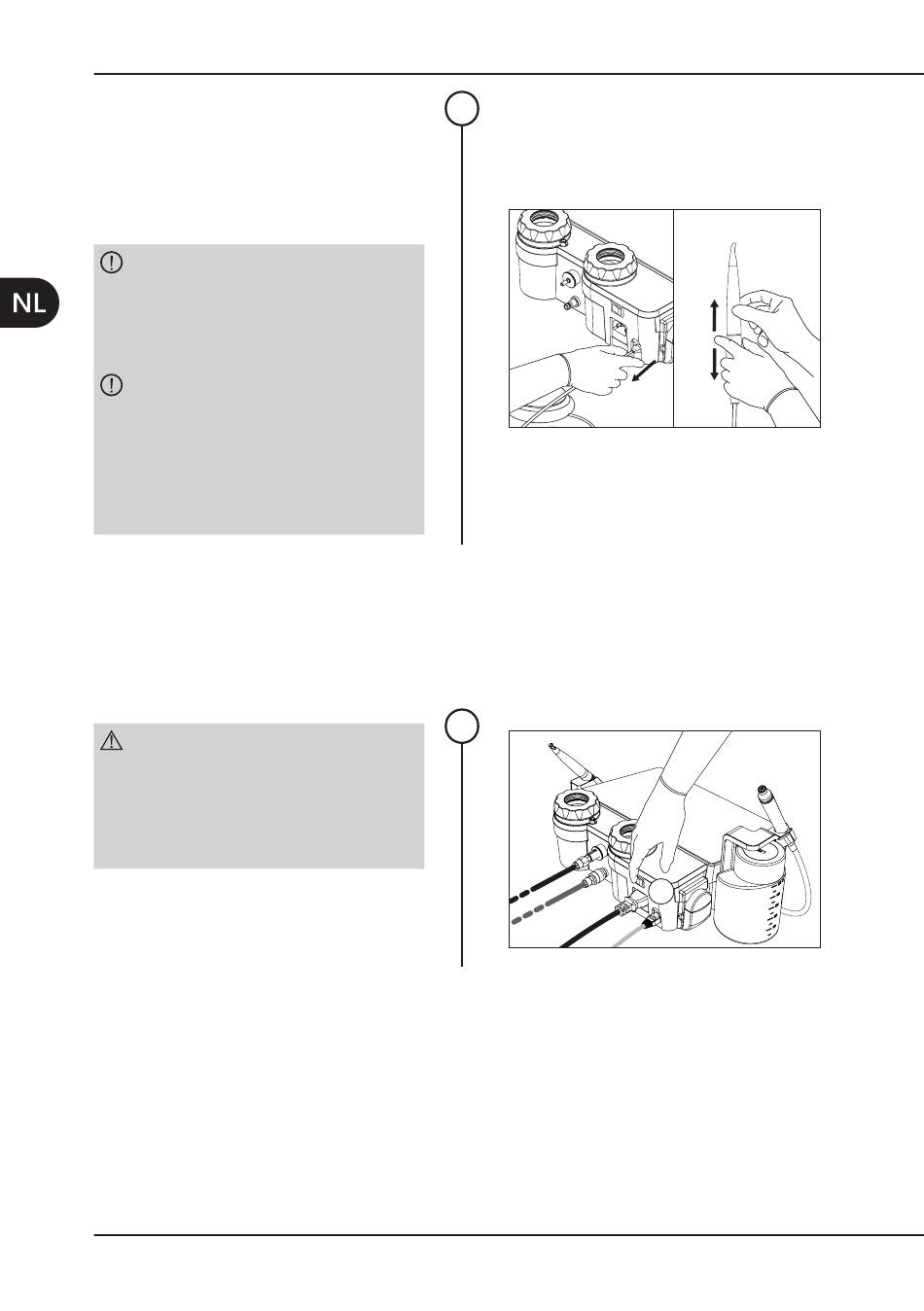 NL