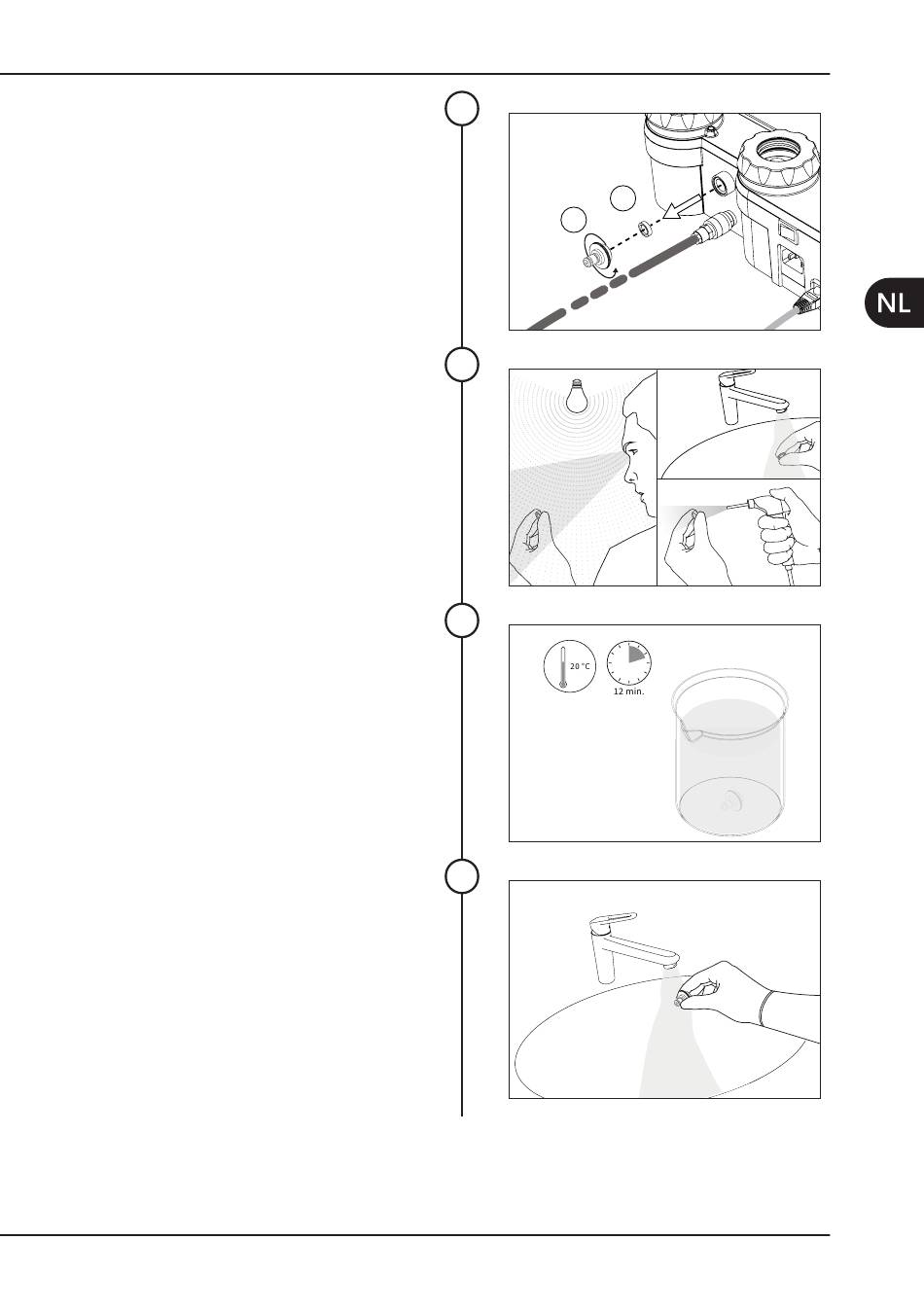 NL

20 °C

12 min.