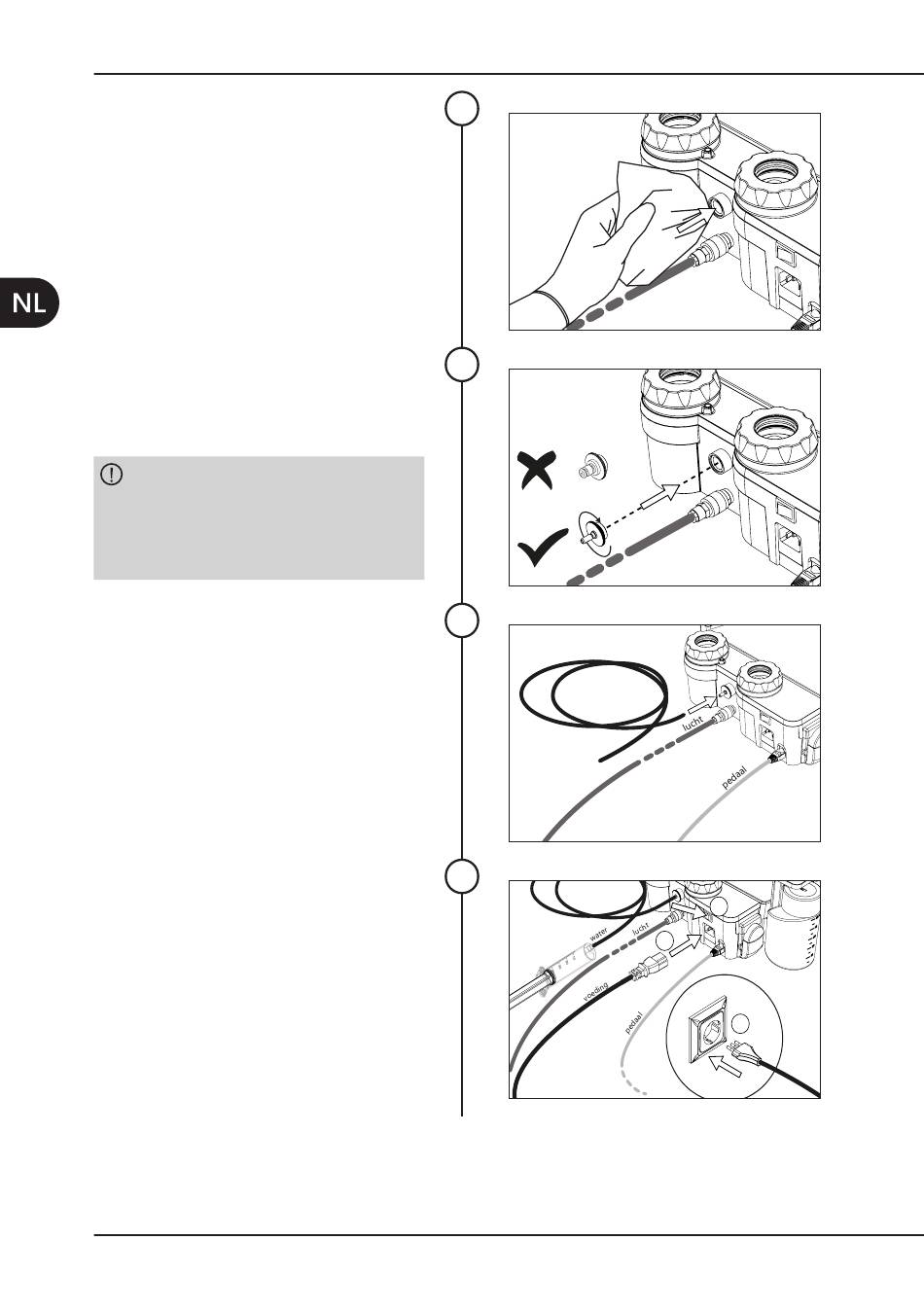 NL

lucht

pedaal

water

lucht

voeding

pedaal