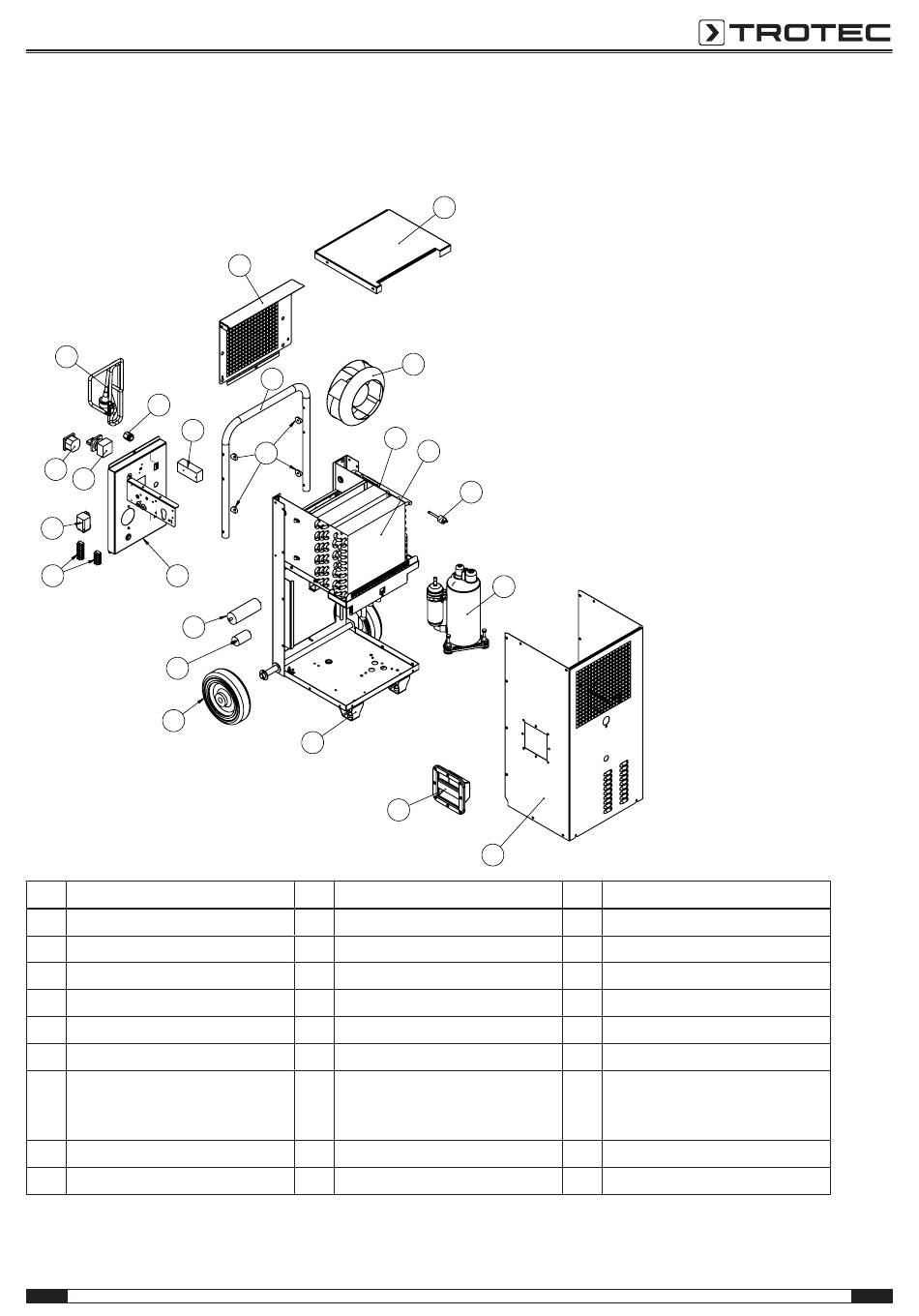 TROTEC