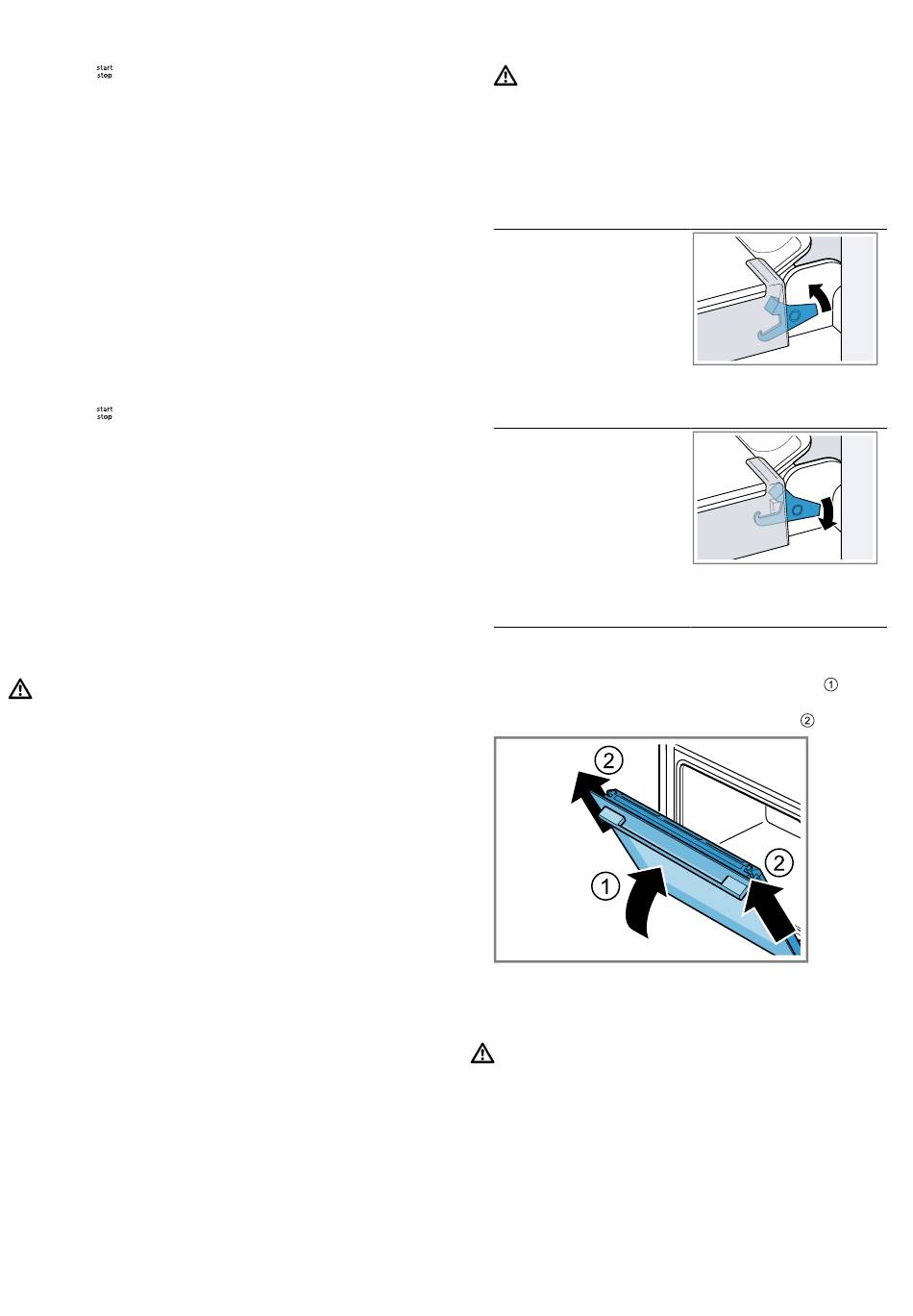 start
stop

start
stop

①

②

②

②

①