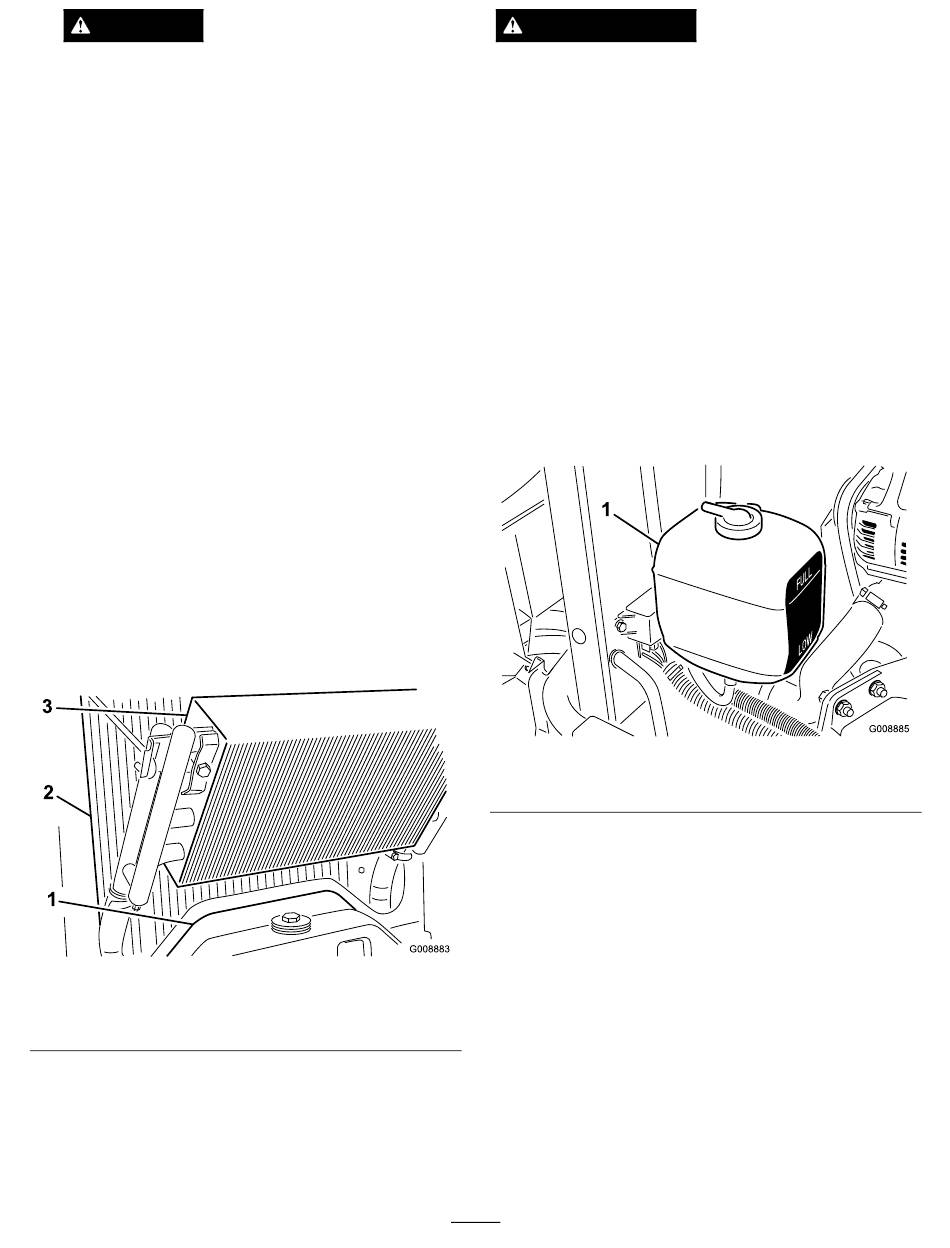 3
2
1
G008883

1
FULL
LOW
G008885