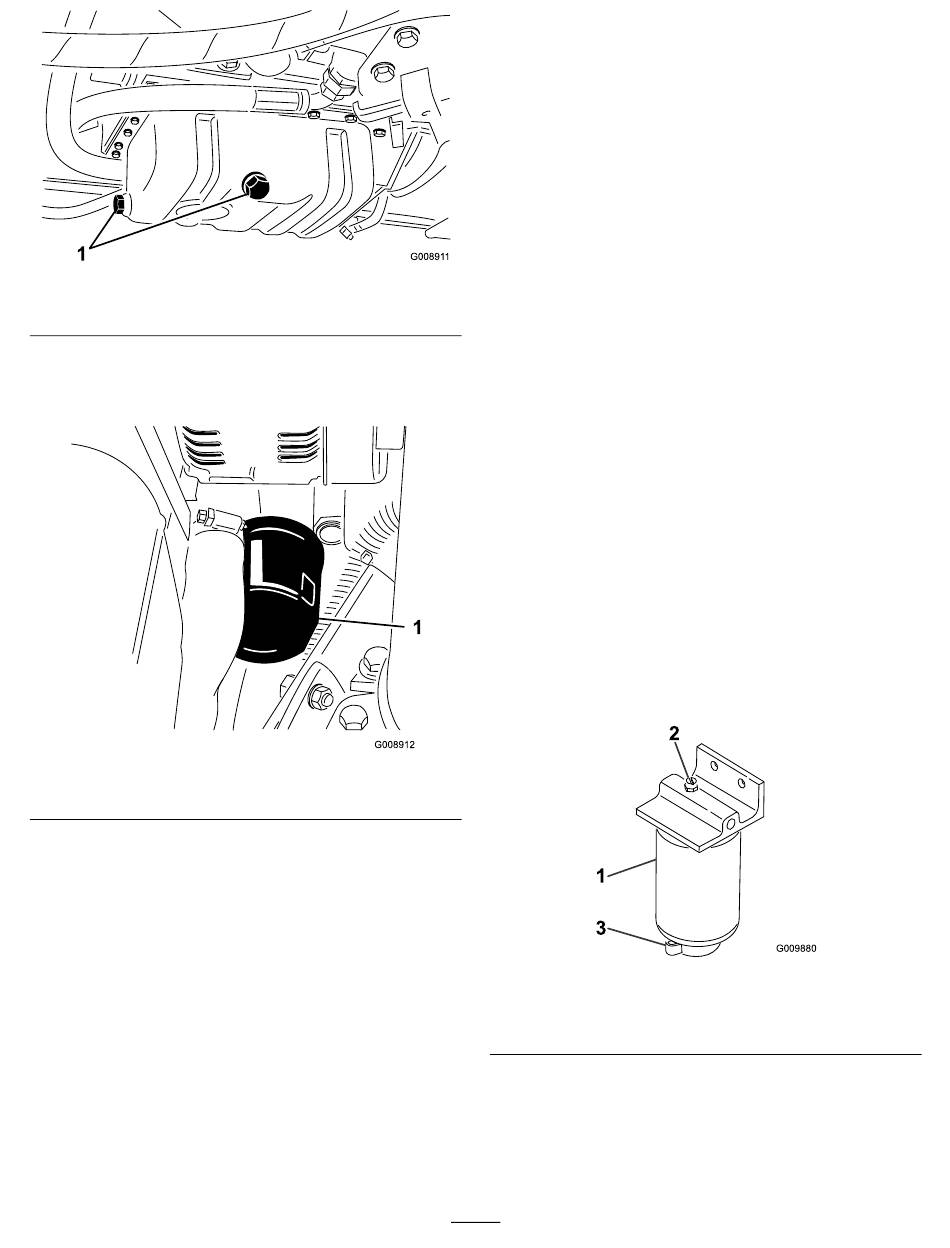 1

G008911

1

G008912

2

1

3

G009880