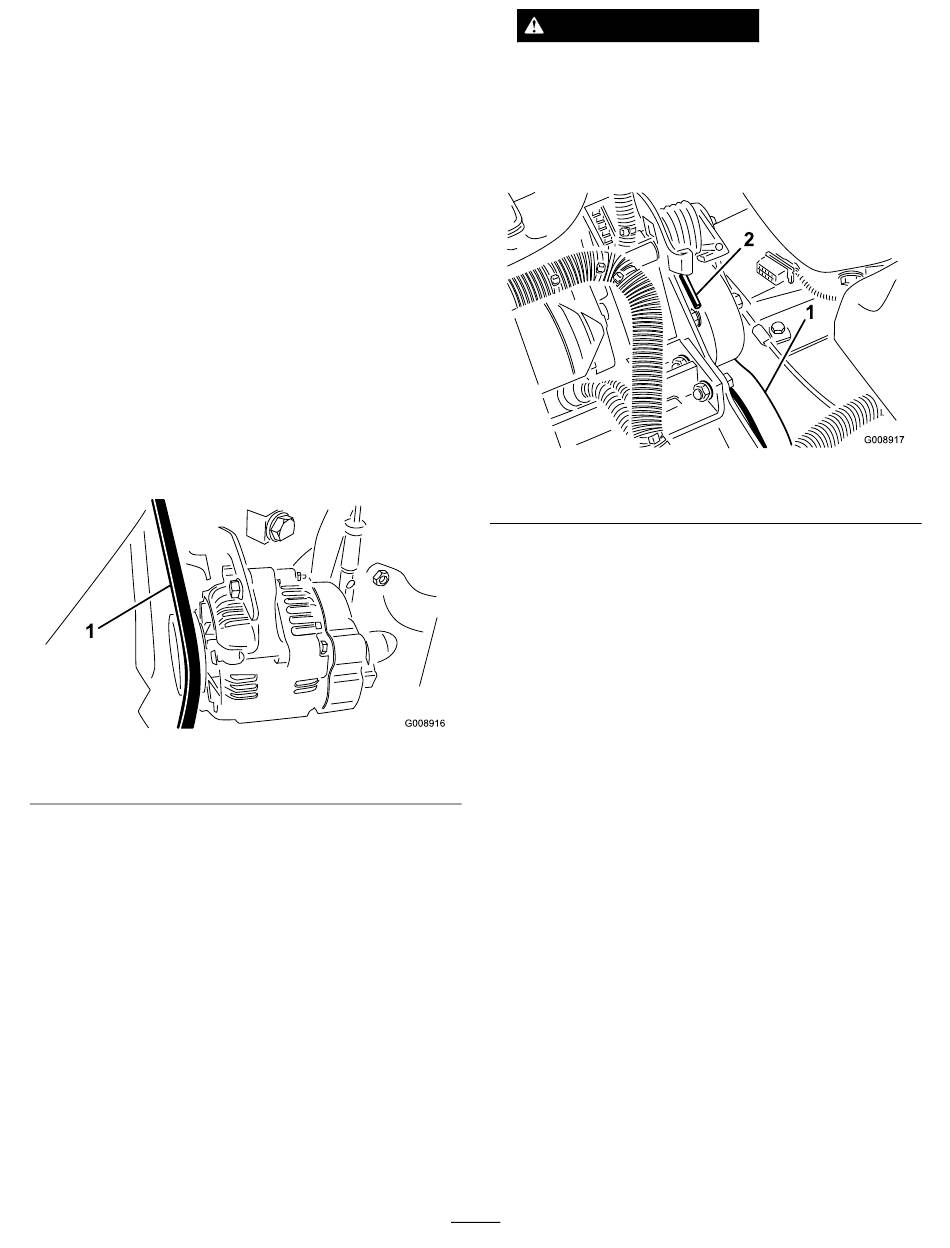 1

G008916

2

1

G008917