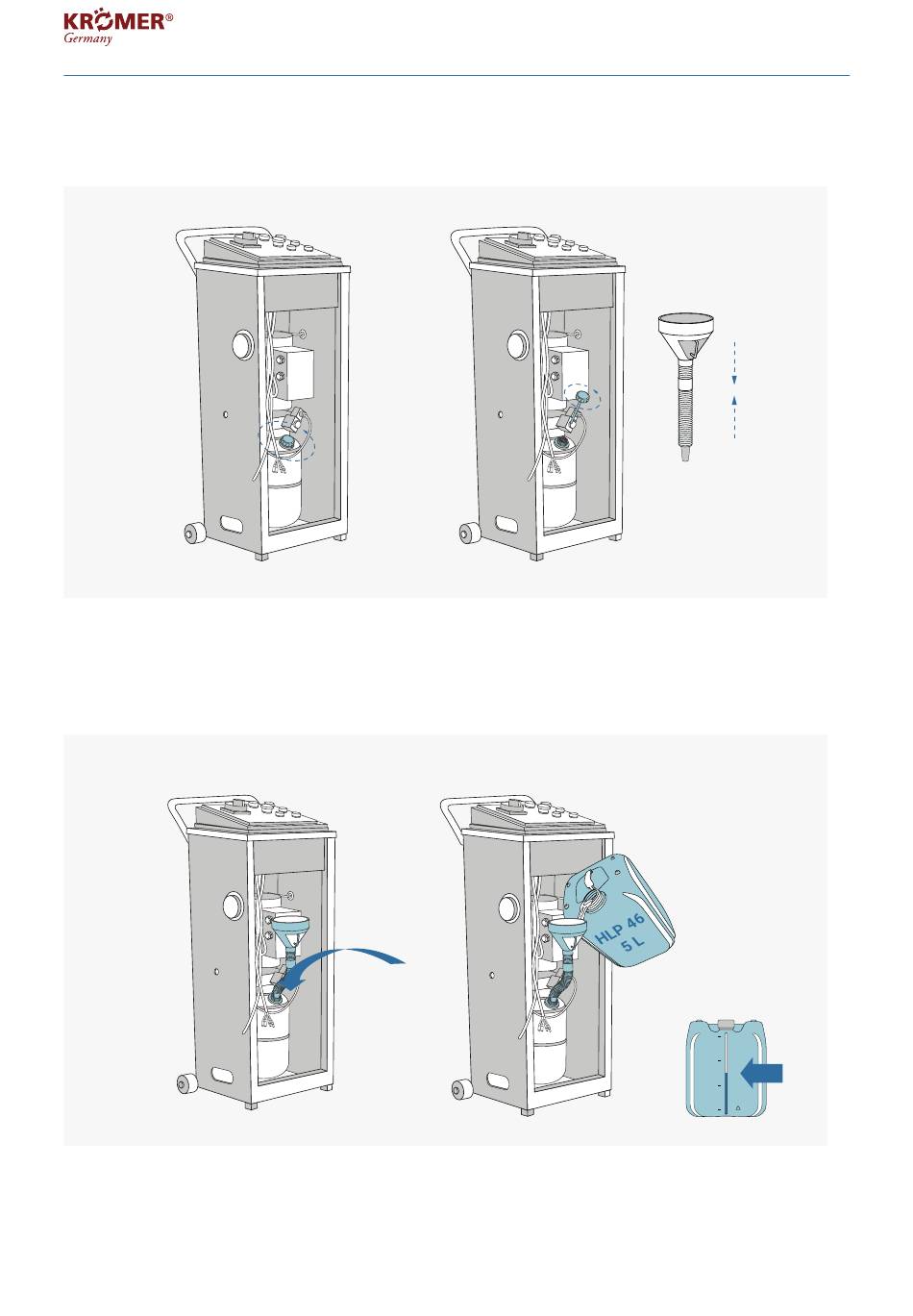 KRÖMER®
Germany

HLP 46
5 L