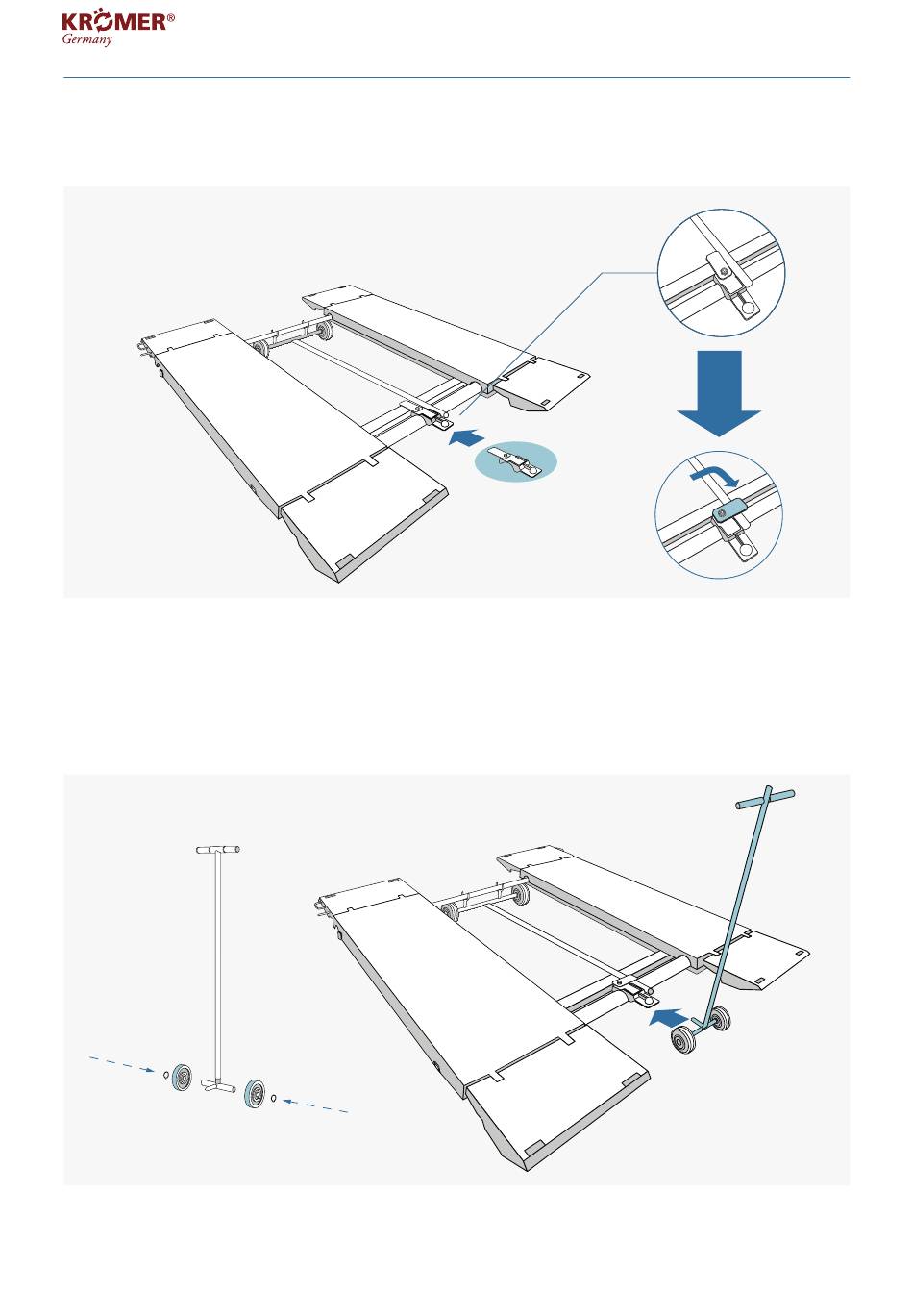 KRÖMER®
Germany