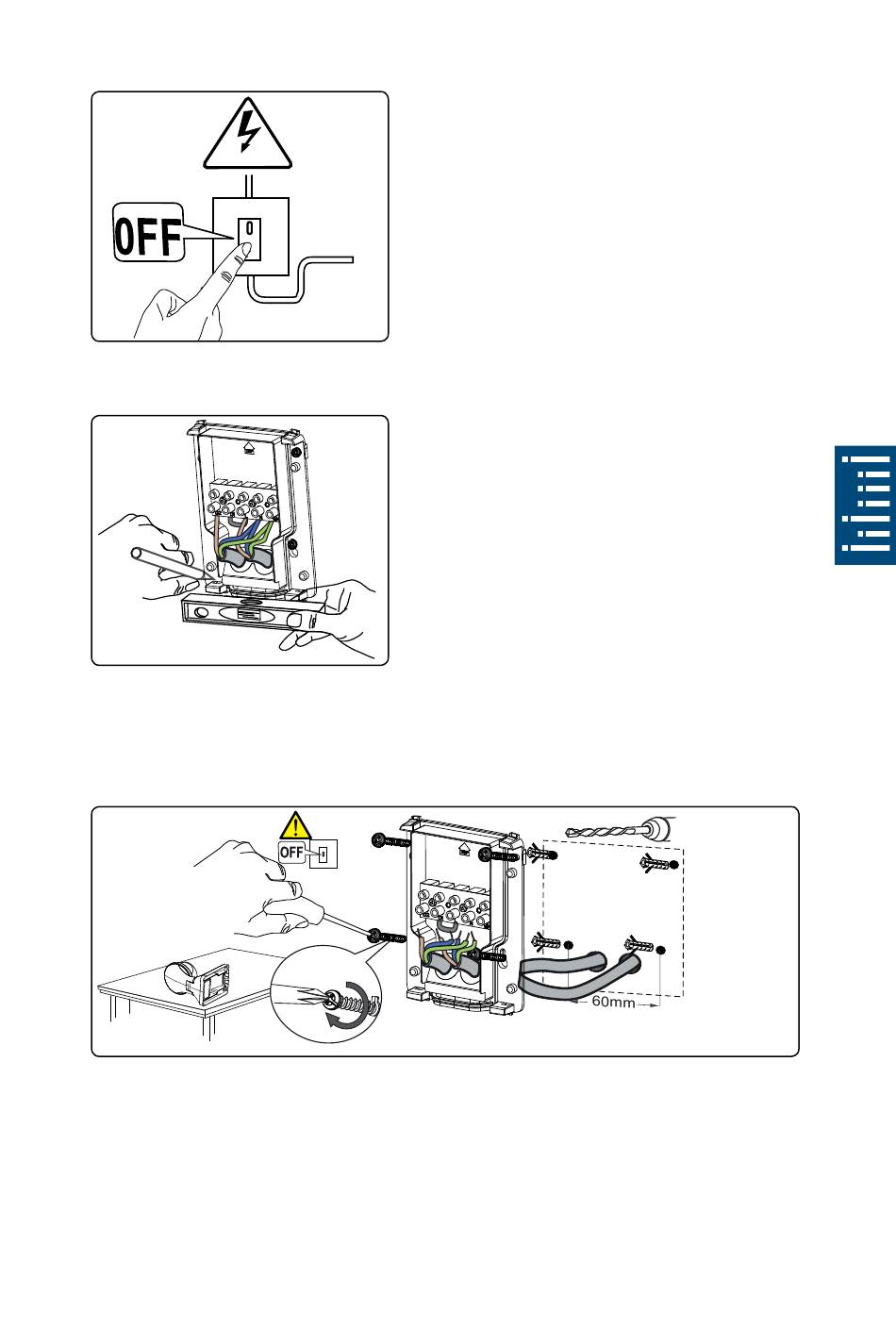 OFF
0

OFF
60mm