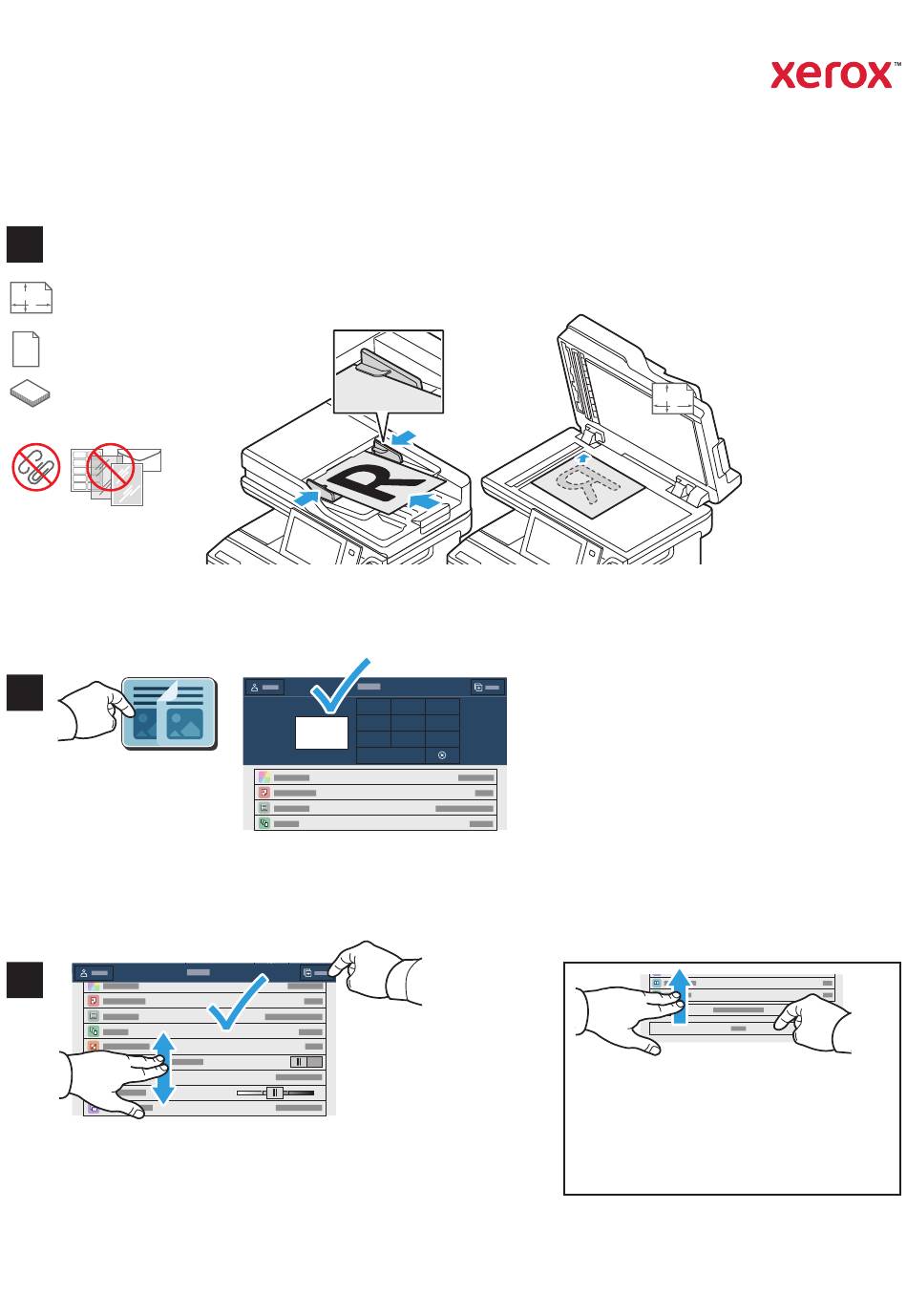 xerox™