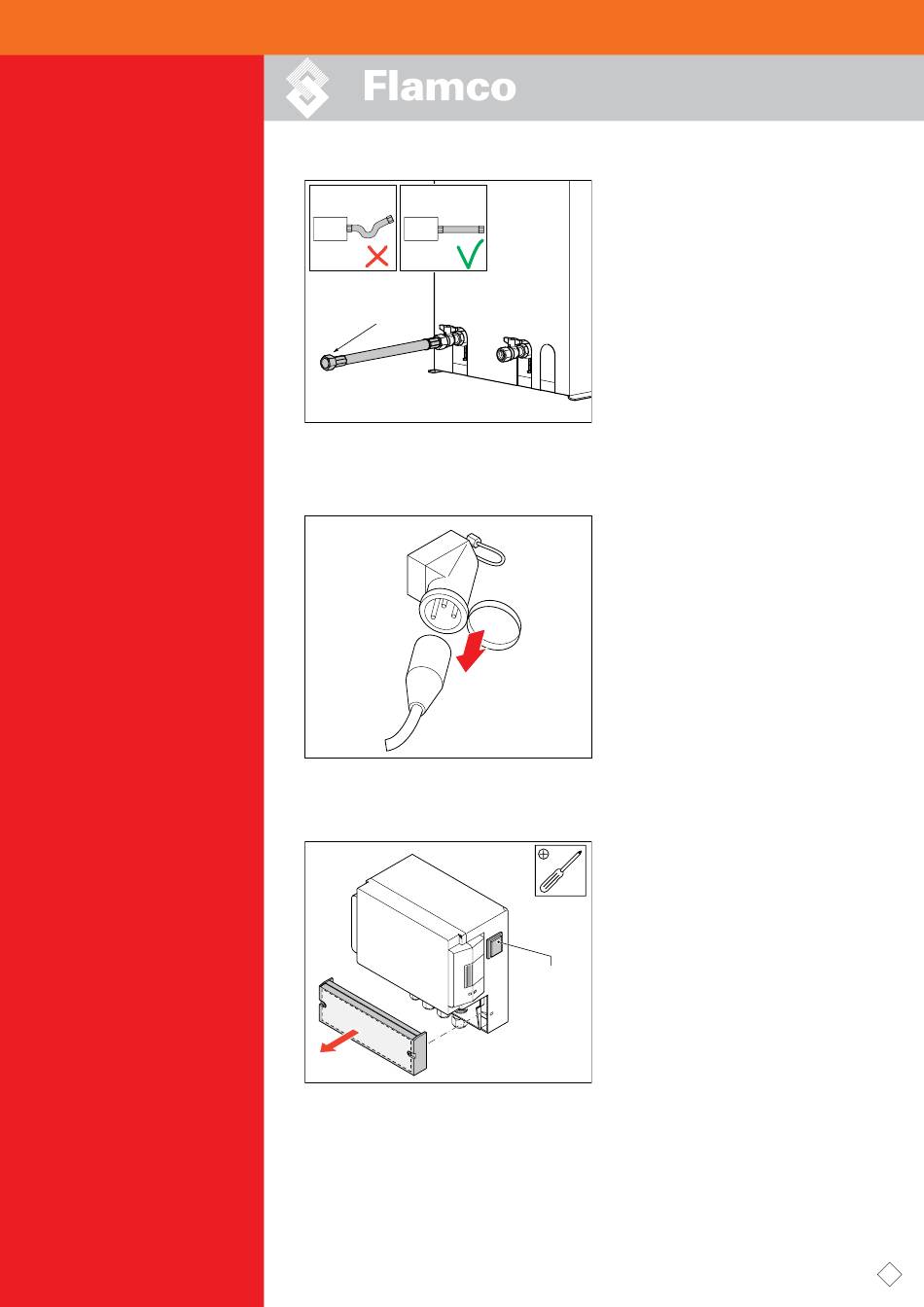 Flamco